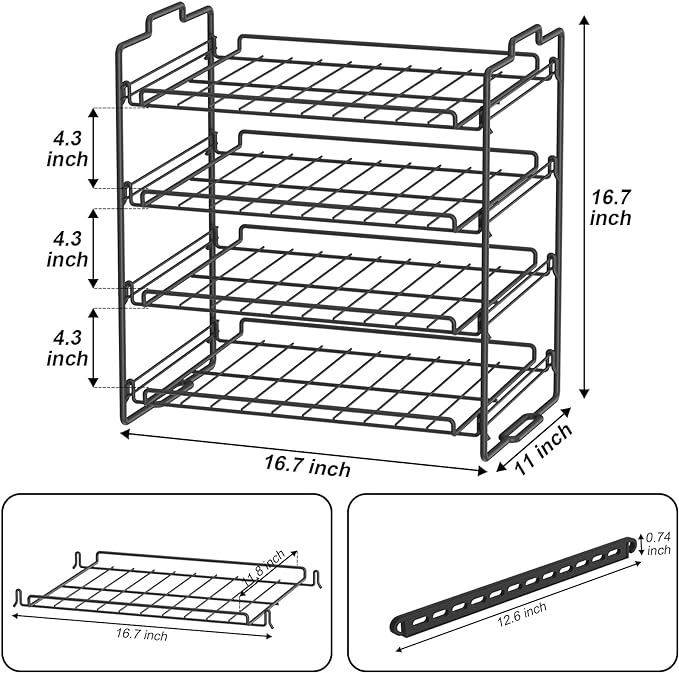 4.3 inch

4.3 inch

4.3 inch

16.7 inch

16.7 inch

11 inch

11.8 inch

16.7 inch

0.74 inch

12.6 inch