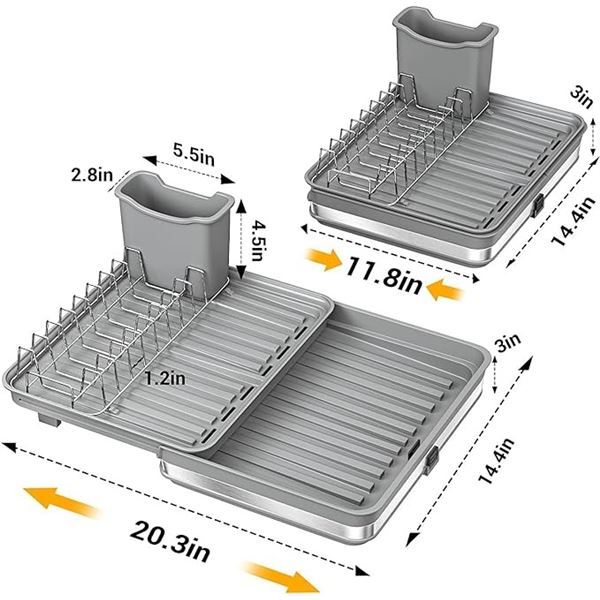 3in
14.4in
11.8in
5.5in
2.8in
4.5in
1.2in
3in
14.4in
20.3in