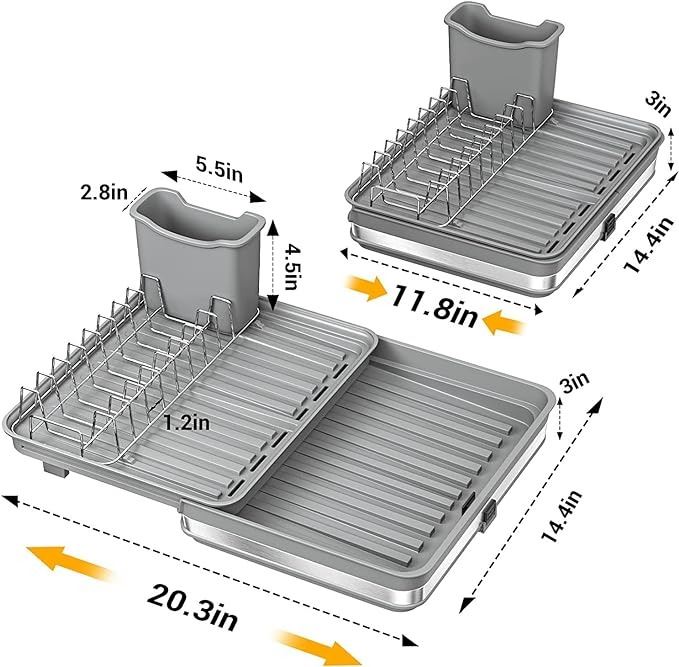 3in
14.4in
11.8in
5.5in
2.8in
4.5in
1.2in
3in
14.4in
20.3in