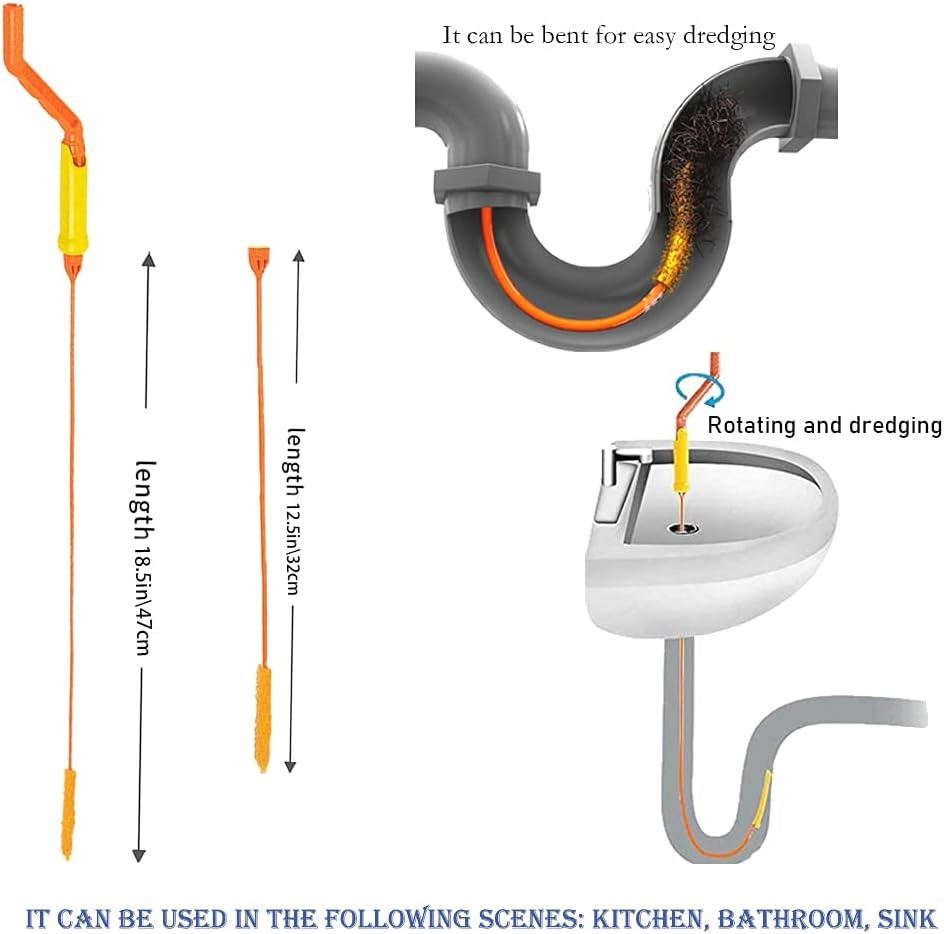 It can be bent for easy dredging

length 18.5in\47cm

length 12.5in\32cm

Rotating and dredging

IT CAN BE USED IN THE FOLLOWING SCENES: KITCHEN, BATHROOM, SINK