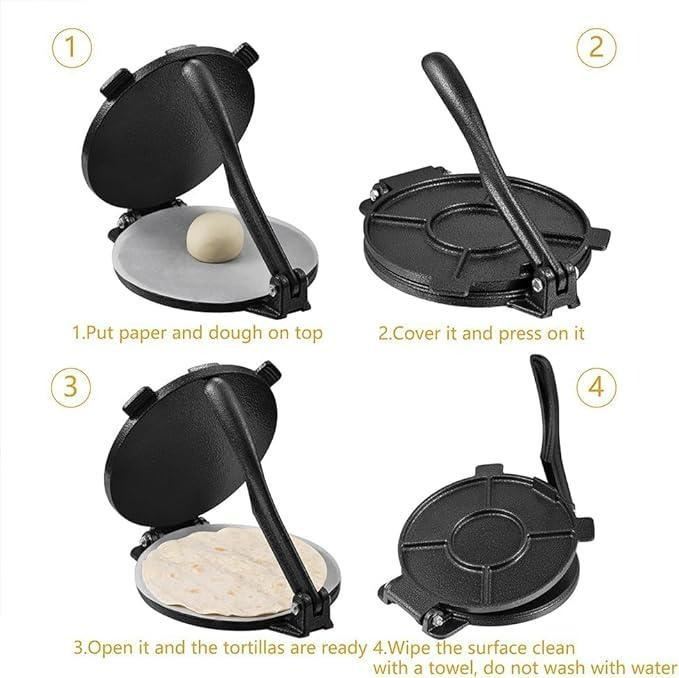 ①

②

1.Put paper and dough on top

2.Cover it and press on it

③

④

3.Open it and the tortillas are ready

4.Wipe the surface clean with a towel, do not wash with water