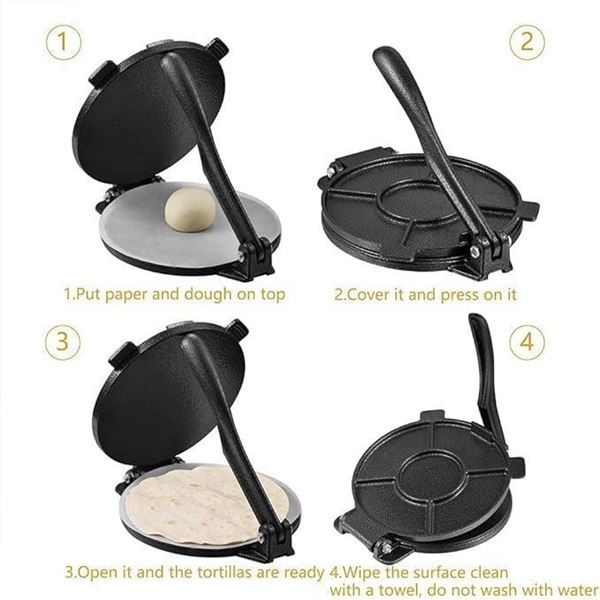 1

2

1.Put paper and dough on top

2.Cover it and press on it

3

4

3.Open it and the tortillas are ready

4.Wipe the surface clean with a towel, do not wash with water