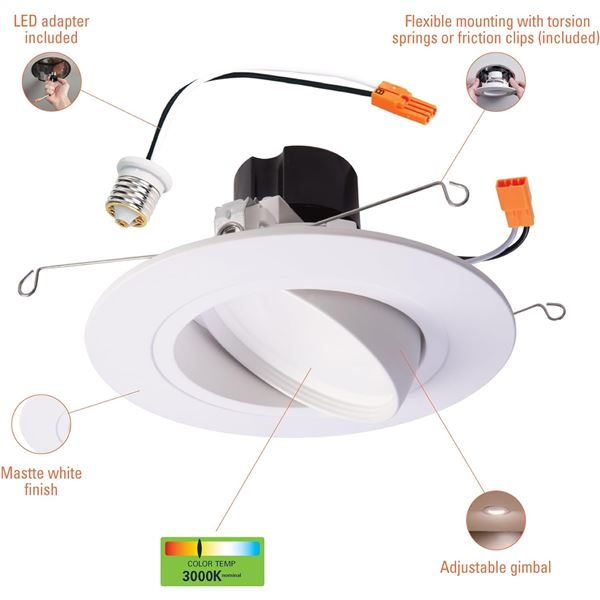 LED adapter included

Flexible mounting with torsion springs or friction clips (included)

Mastte white finish

COLOR TEMP
3000K nominal

Adjustable gimbal