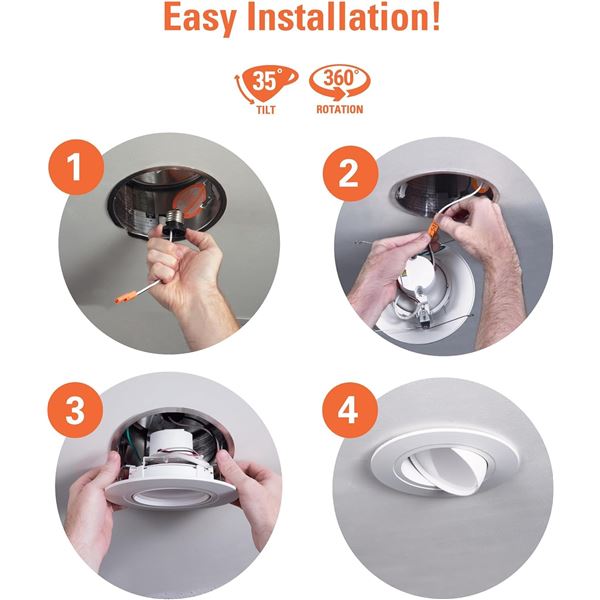 Easy Installation!

35°
TILT

360°
ROTATION

1

2

3

4