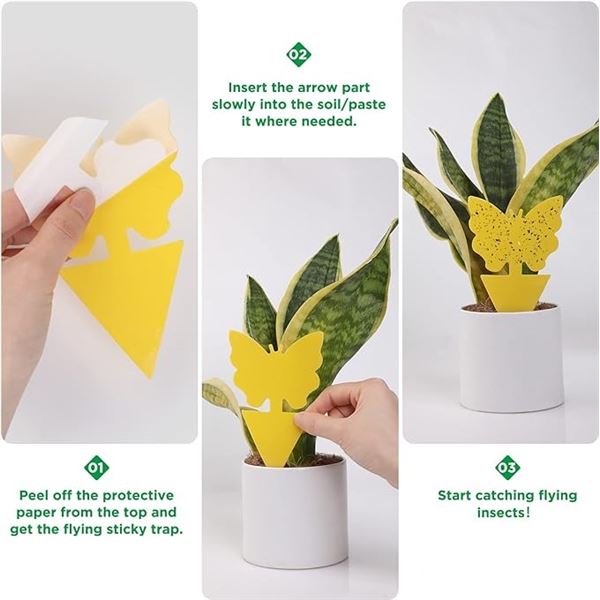 01

Peel off the protective paper from the top and get the flying sticky trap.

02

Insert the arrow part slowly into the soil/paste it where needed.

03

Start catching flying insects!