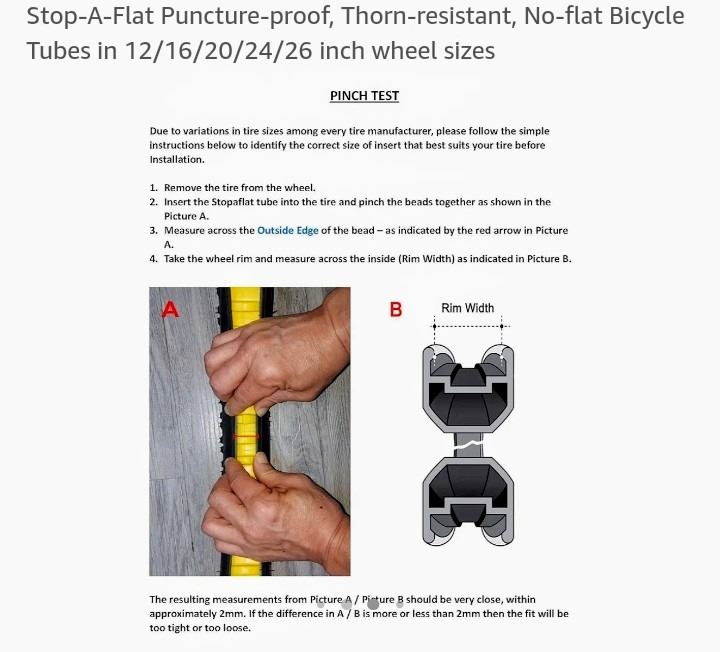 Stop-A-Flat Puncture-proof, Thorn-resistant, No-flat Bicycle Tubes in 12/16/20/24/26 inch wheel sizes

PINCH TEST

Due to variations in tire sizes among every tire manufacturer, please follow the simple instructions below to identify the correct size of insert that best suits your tire before Installation.

1. Remove the tire from the wheel.
2. Insert the Stopaflat tube into the tire and pinch the beads together as shown in the Picture A.
3. Measure across the Outside Edge of the bead – as indicated by the red arrow in Picture A.
4. Take the wheel rim and measure across the inside (Rim Width) as indicated in Picture B.

A

B

Rim Width

The resulting measurements from Picture A / Picture B should be very close, within approximately 2mm. If the difference in A / B is more or less than 2mm then the fit will be too tight or too loose.