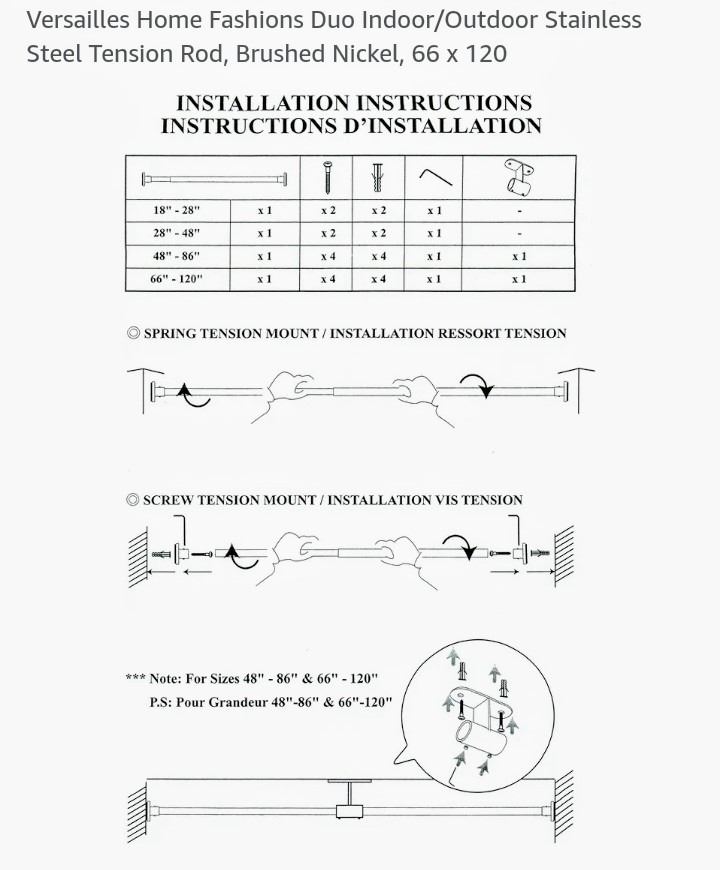 Versailles Home Fashions Duo Indoor/Outdoor Stainless Steel Tension Rod, Brushed Nickel, 66 x 120

INSTALLATION INSTRUCTIONS
INSTRUCTIONS D'INSTALLATION

| | | | | | |
|---|---|---|---|---|---|
| 18" - 28" | x 1 | x 2 | x 2 | x 1 | - |
| 28" - 48" | x 1 | x 2 | x 2 | x 1 | - |
| 48" - 86" | x 1 | x 4 | x 4 | x 1 | x 1 |
| 66" - 120" | x 1 | x 4 | x 4 | x 1 | x 1 |

◎ SPRING TENSION MOUNT / INSTALLATION RESSORT TENSION

◎ SCREW TENSION MOUNT / INSTALLATION VIS TENSION

*** Note: For Sizes 48" - 86" & 66" - 120"
P.S: Pour Grandeur 48"-86" & 66"-120"