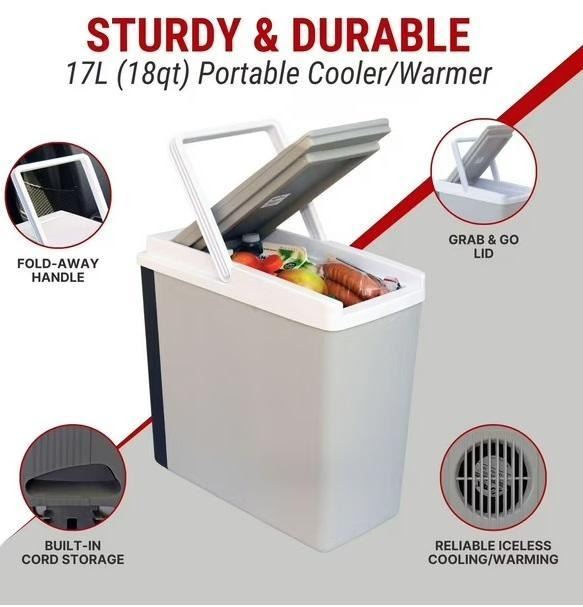 STURDY & DURABLE
17L (18qt) Portable Cooler/Warmer

FOLD-AWAY HANDLE

GRAB & GO LID

BUILT-IN CORD STORAGE

RELIABLE ICELESS COOLING/WARMING