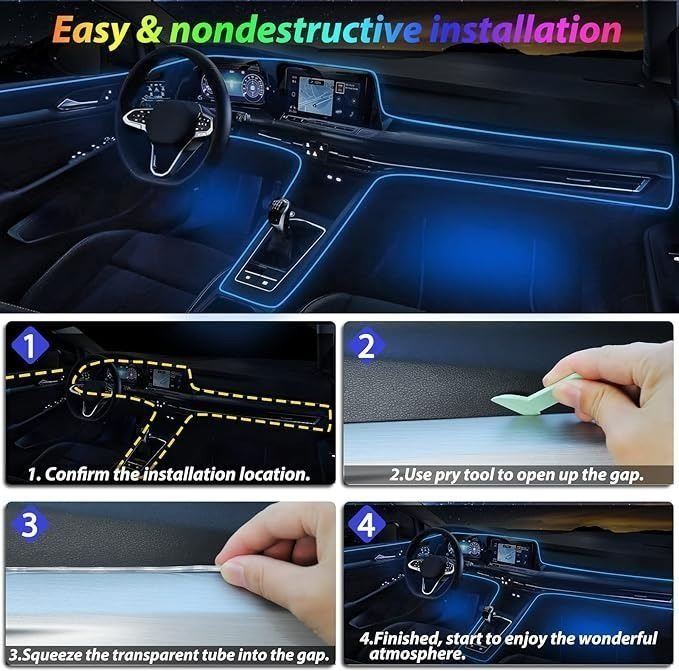 Easy & nondestructive installation

1

1. Confirm the installation location.

2

2.Use pry tool to open up the gap.

3

3.Squeeze the transparent tube into the gap.

4

4.Finished, start to enjoy the wonderful atmosphere.