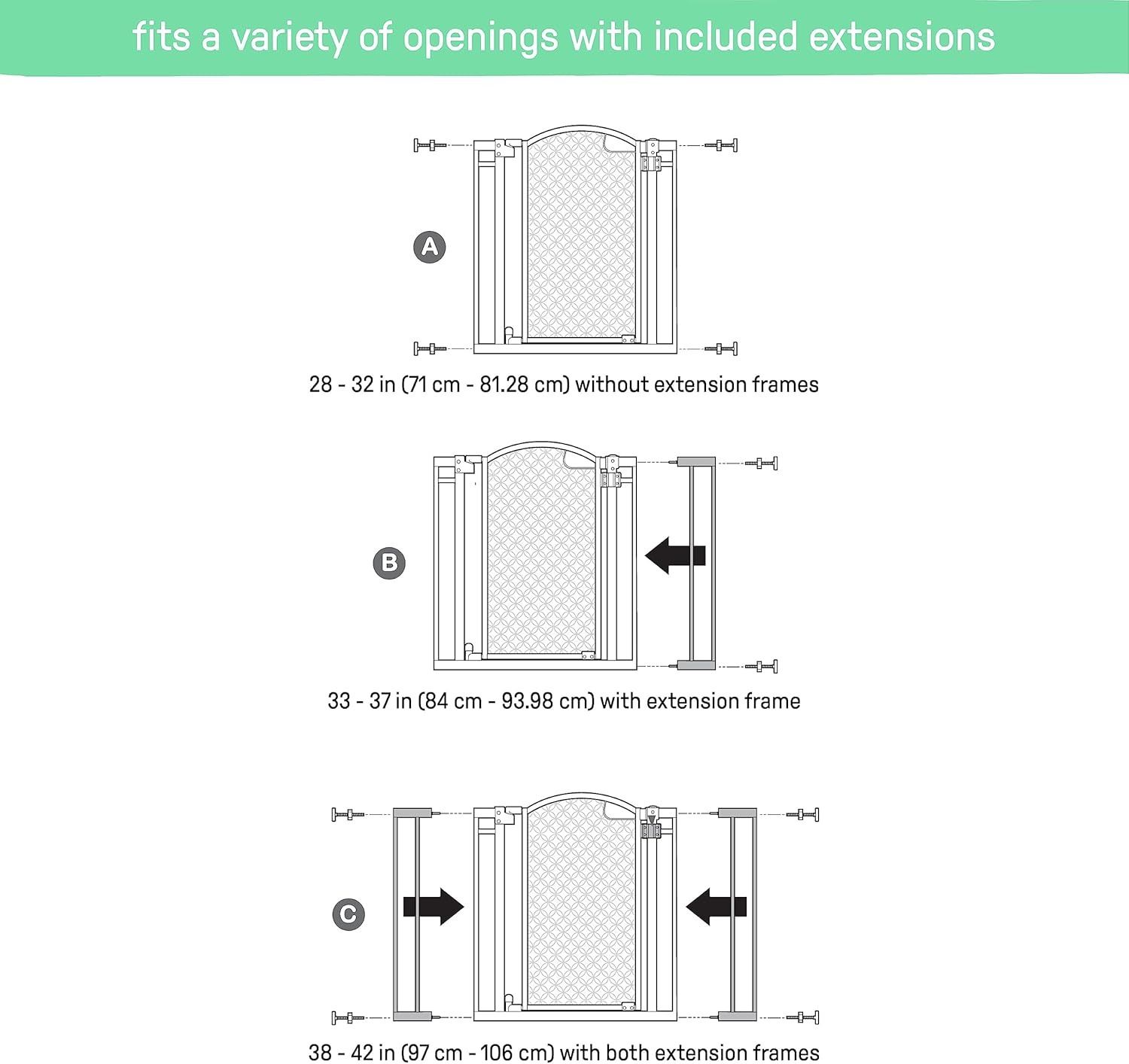 fits a variety of openings with included extensions

A

28 - 32 in (71 cm - 81.28 cm) without extension frames

B

33 - 37 in (84 cm - 93.98 cm) with extension frame

C

38 - 42 in (97 cm - 106 cm) with both extension frames