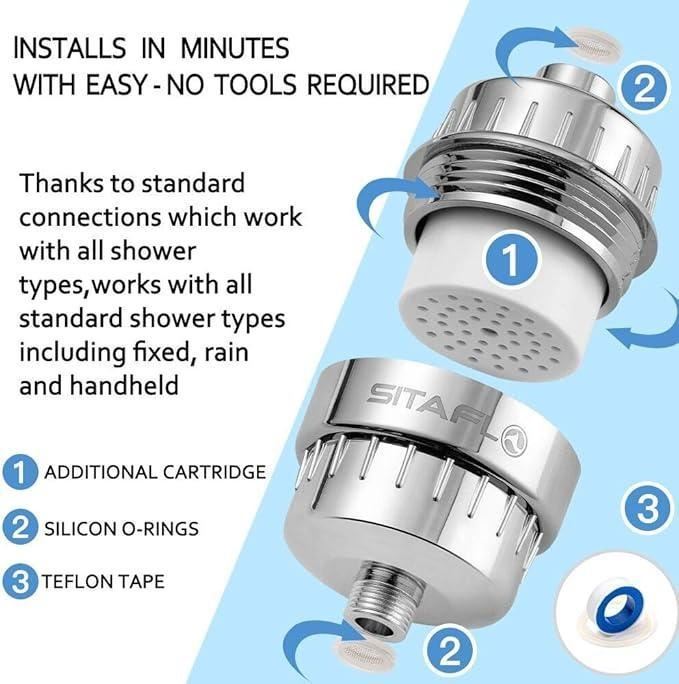 INSTALLS IN MINUTES
WITH EASY - NO TOOLS REQUIRED

Thanks to standard connections which work with all shower types,works with all standard shower types including fixed, rain and handheld

1 ADDITIONAL CARTRIDGE

2 SILICON O-RINGS

3 TEFLON TAPE

2

1

SITAFL

3

2