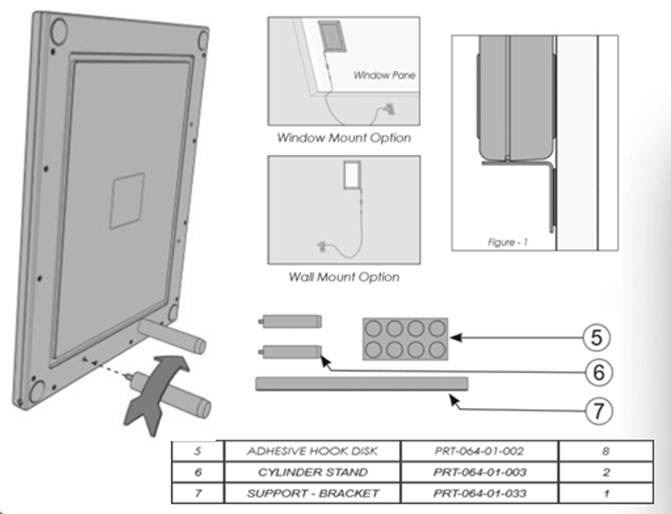 Window Pane

Window Mount Option

Wall Mount Option

Figure - 1

5

6

7

| 5 | ADHESIVE HOOK DISK | PRT-064-01-002 | 8 |
|---|---|---|---|
| 6 | CYLINDER STAND | PRT-064-01-003 | 2 |
| 7 | SUPPORT - BRACKET | PRT-064-01-033 | 1 |