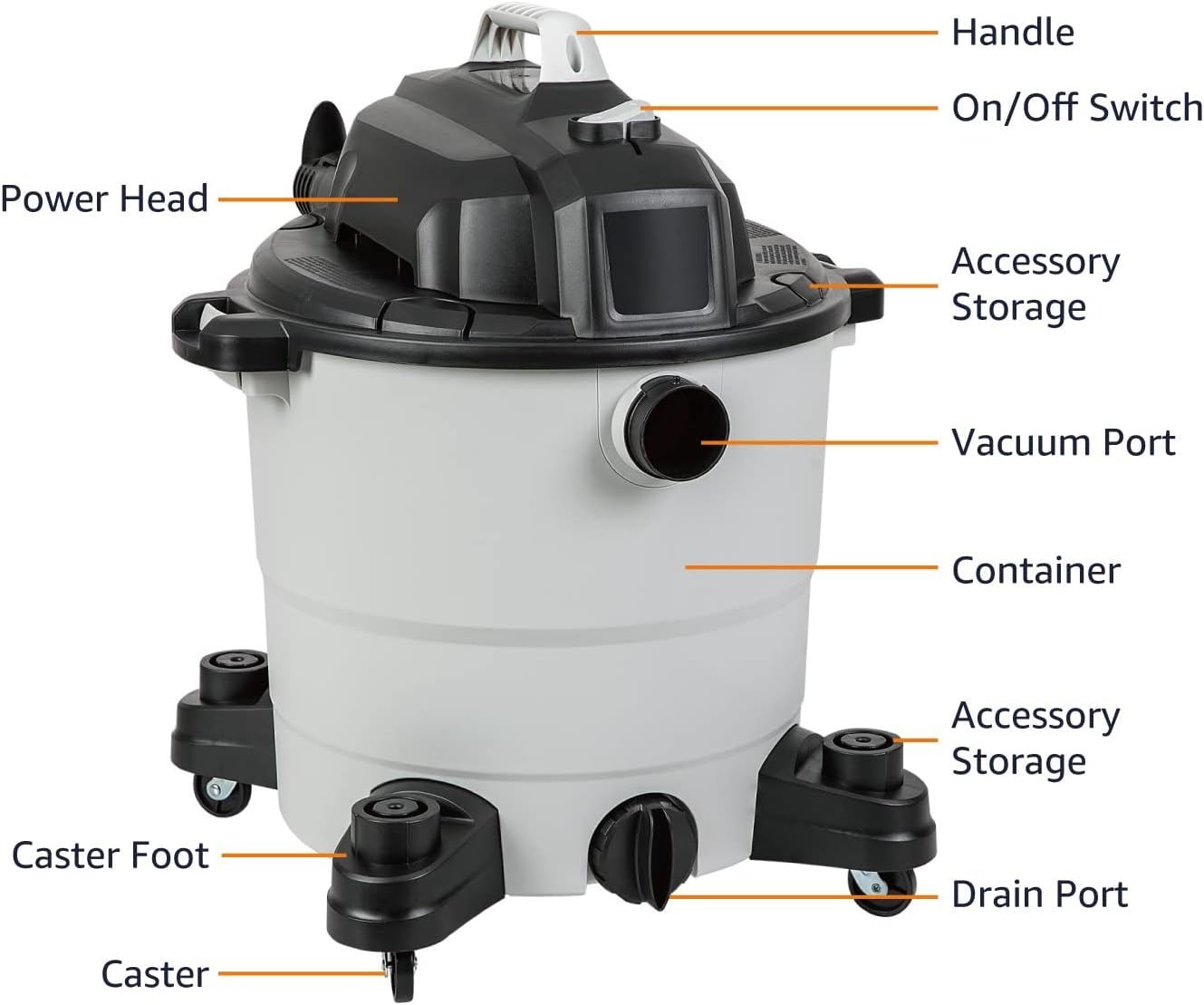 Handle

On/Off Switch

Power Head

Accessory Storage

Vacuum Port

Container

Accessory Storage

Caster Foot

Drain Port

Caster