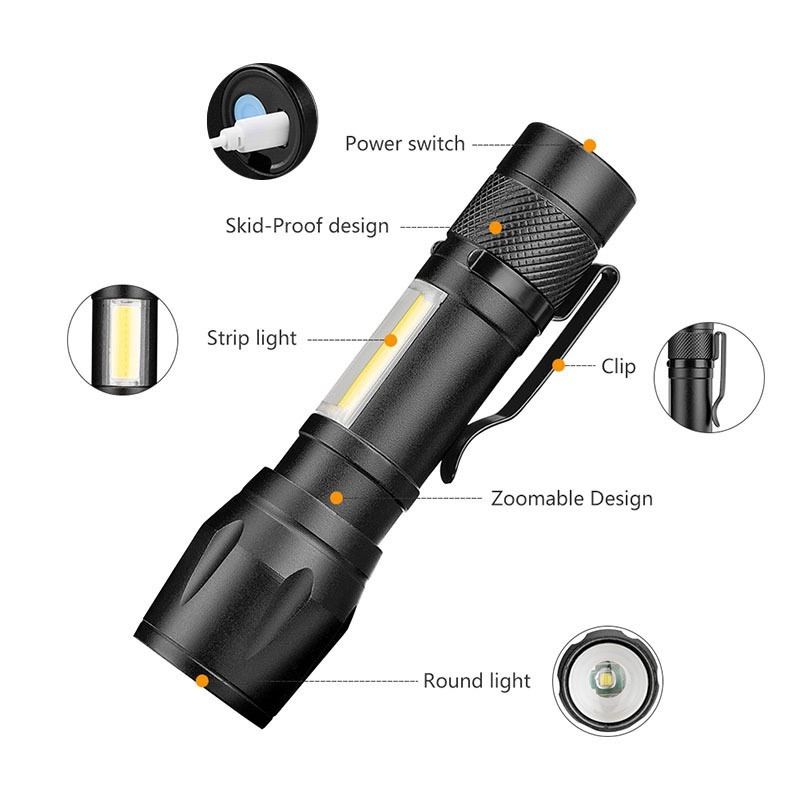 Power switch

Skid-Proof design

Strip light

Clip

Zoomable Design

Round light