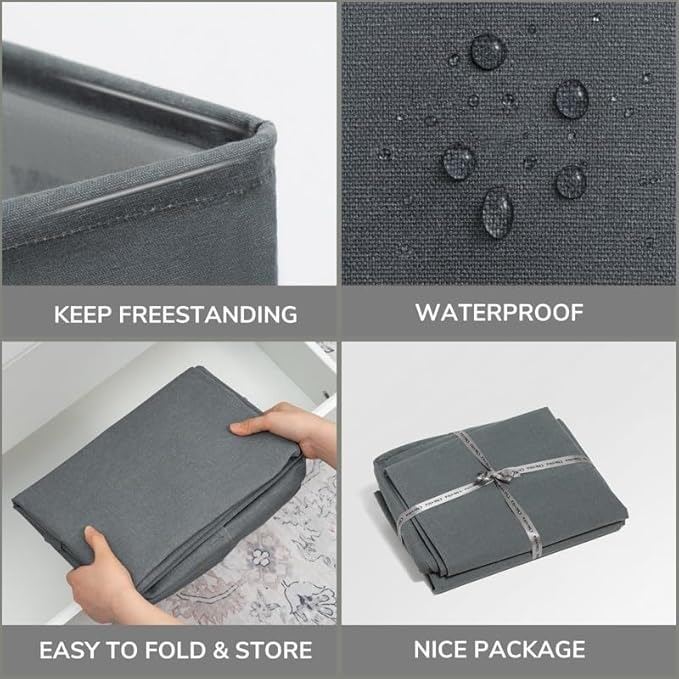 KEEP FREESTANDING

WATERPROOF

EASY TO FOLD & STORE

NICE PACKAGE