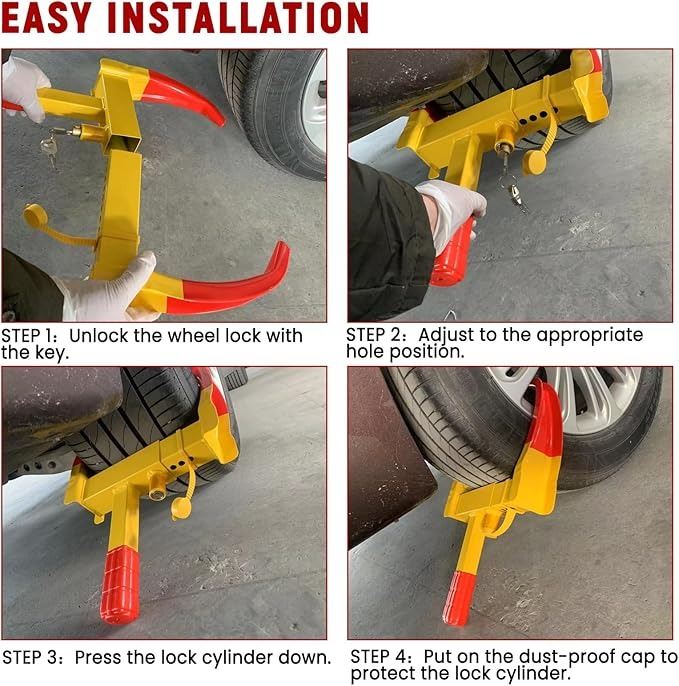 EASY INSTALLATION

STEP 1: Unlock the wheel lock with the key.

STEP 2: Adjust to the appropriate hole position.

STEP 3: Press the lock cylinder down.

STEP 4: Put on the dust-proof cap to protect the lock cylinder.