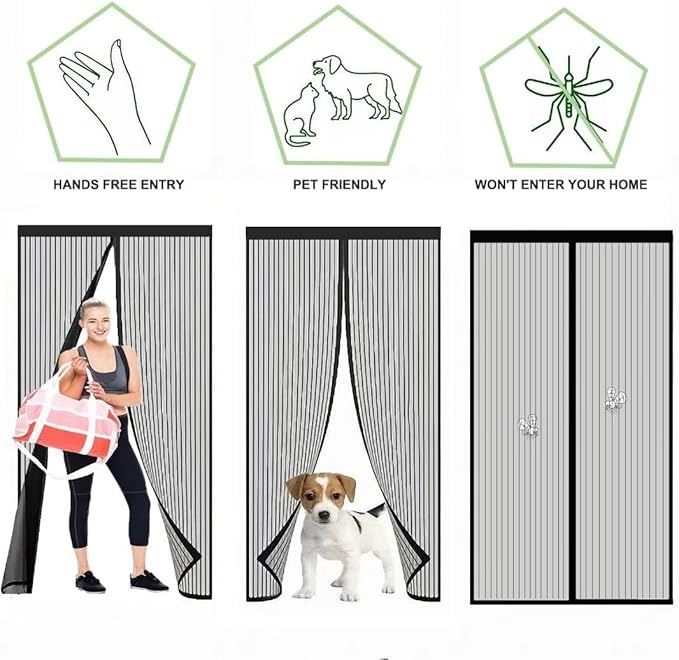 HANDS FREE ENTRY

PET FRIENDLY

WON'T ENTER YOUR HOME