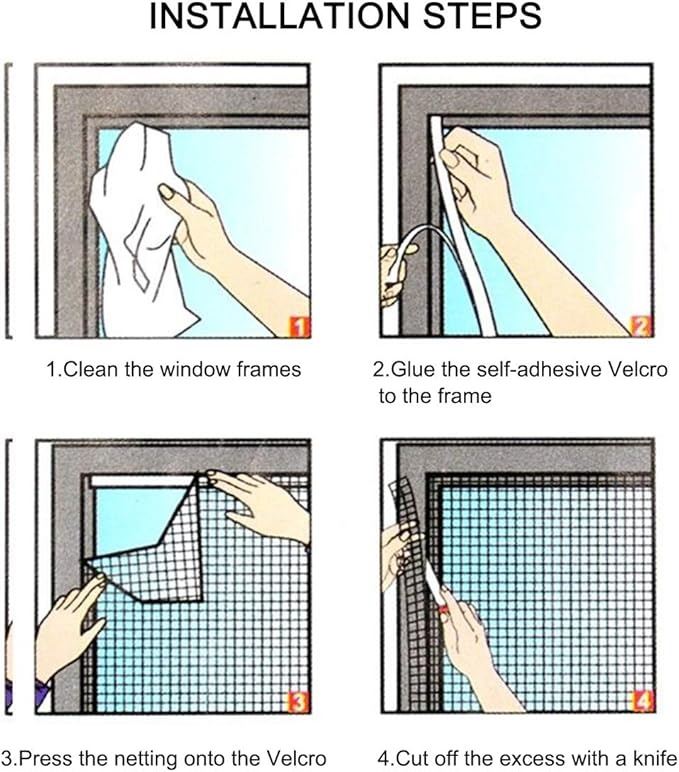 INSTALLATION STEPS

1

1.Clean the window frames

2

2.Glue the self-adhesive Velcro to the frame

3

3.Press the netting onto the Velcro

4

4.Cut off the excess with a knife