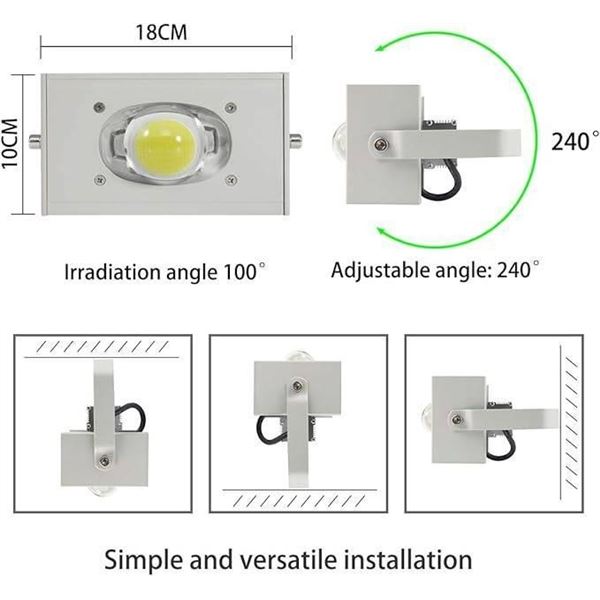 18CM

10CM

240°

Irradiation angle 100°

Adjustable angle: 240°

Simple and versatile installation