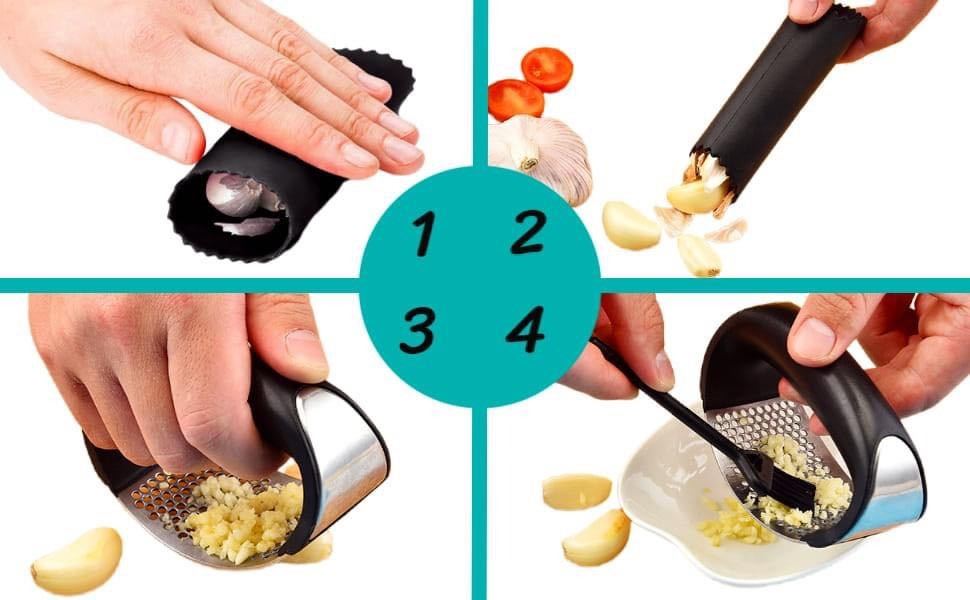 1 2
3 4