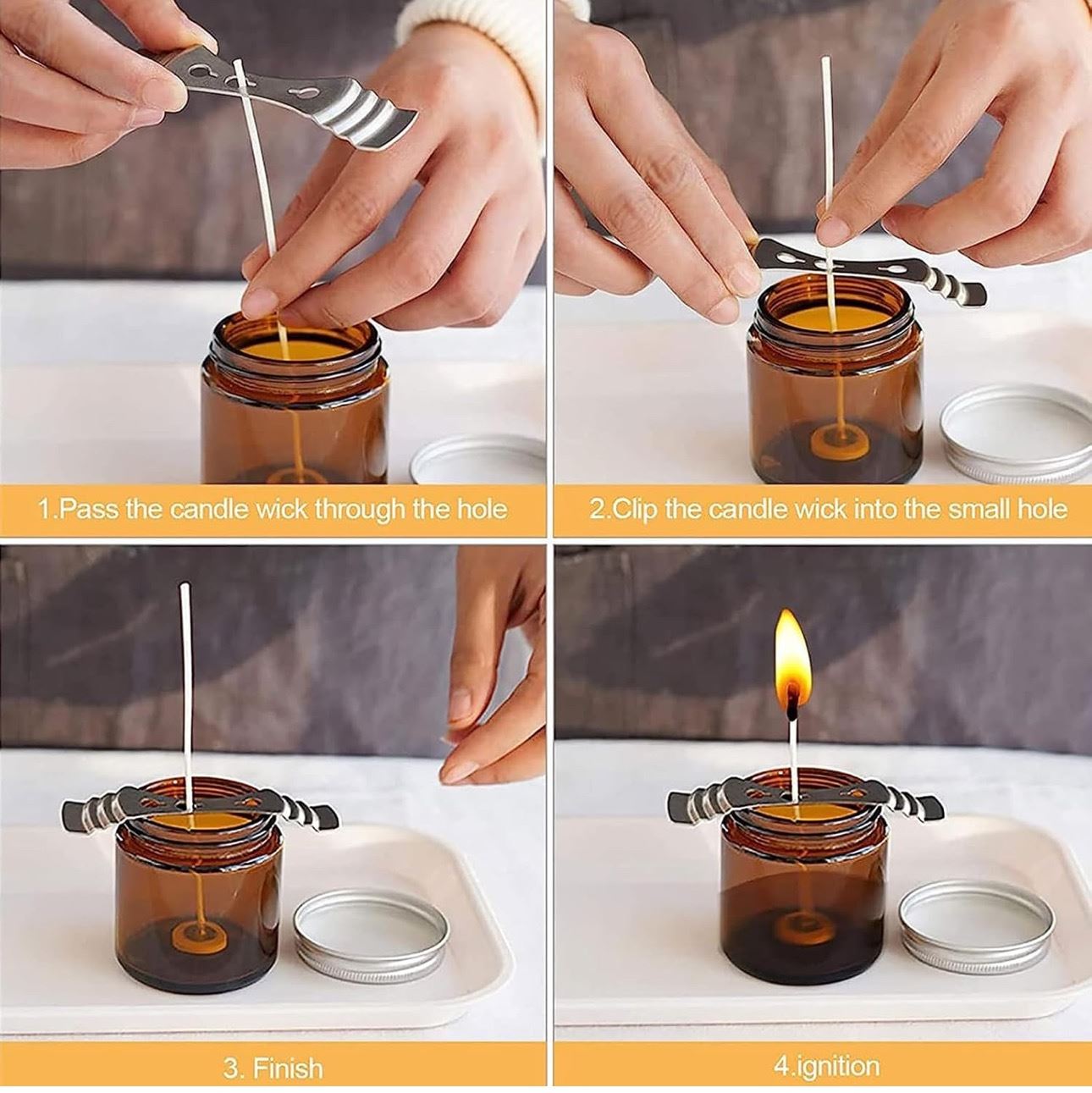 1.Pass the candle wick through the hole

2.Clip the candle wick into the small hole

3. Finish

4.ignition