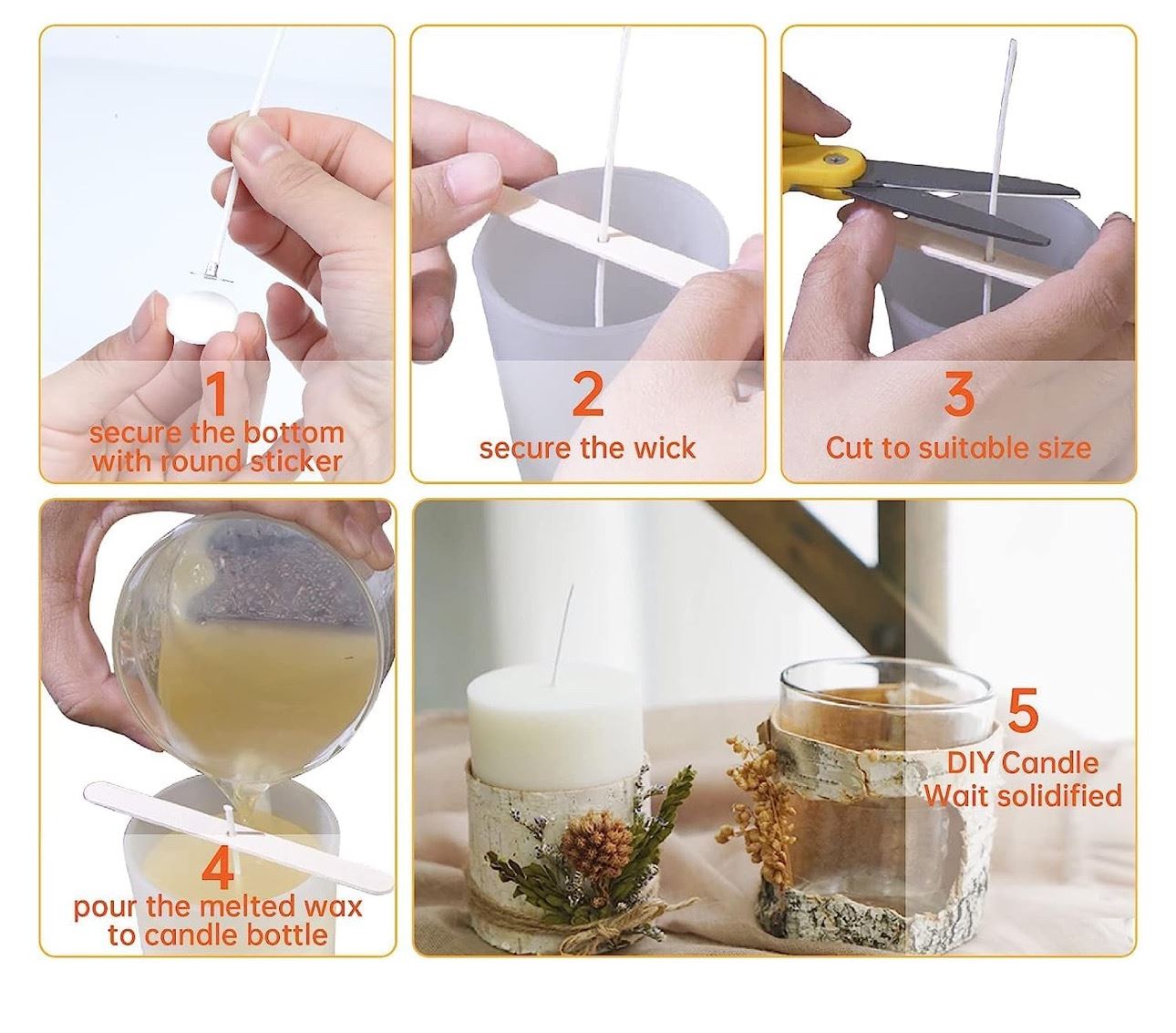 1
secure the bottom with round sticker

2
secure the wick

3
Cut to suitable size

4
pour the melted wax to candle bottle

5
DIY Candle
Wait solidified