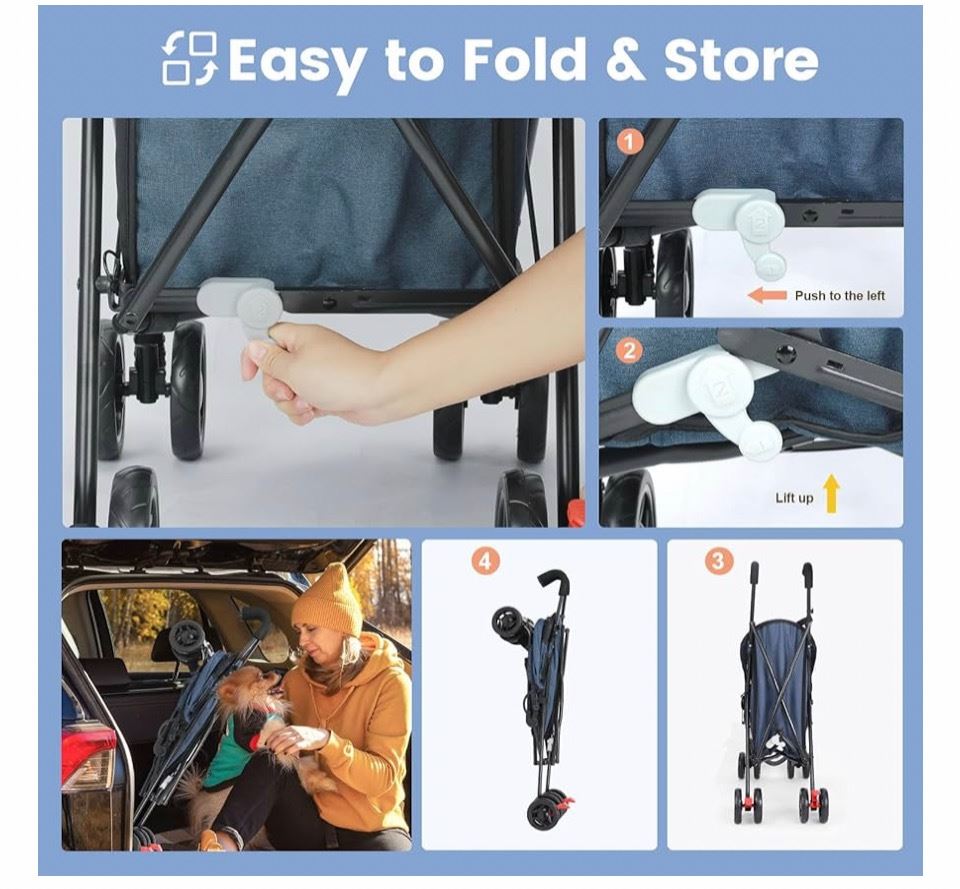 Easy to Fold & Store

1

Push to the left

2

Lift up

4

3