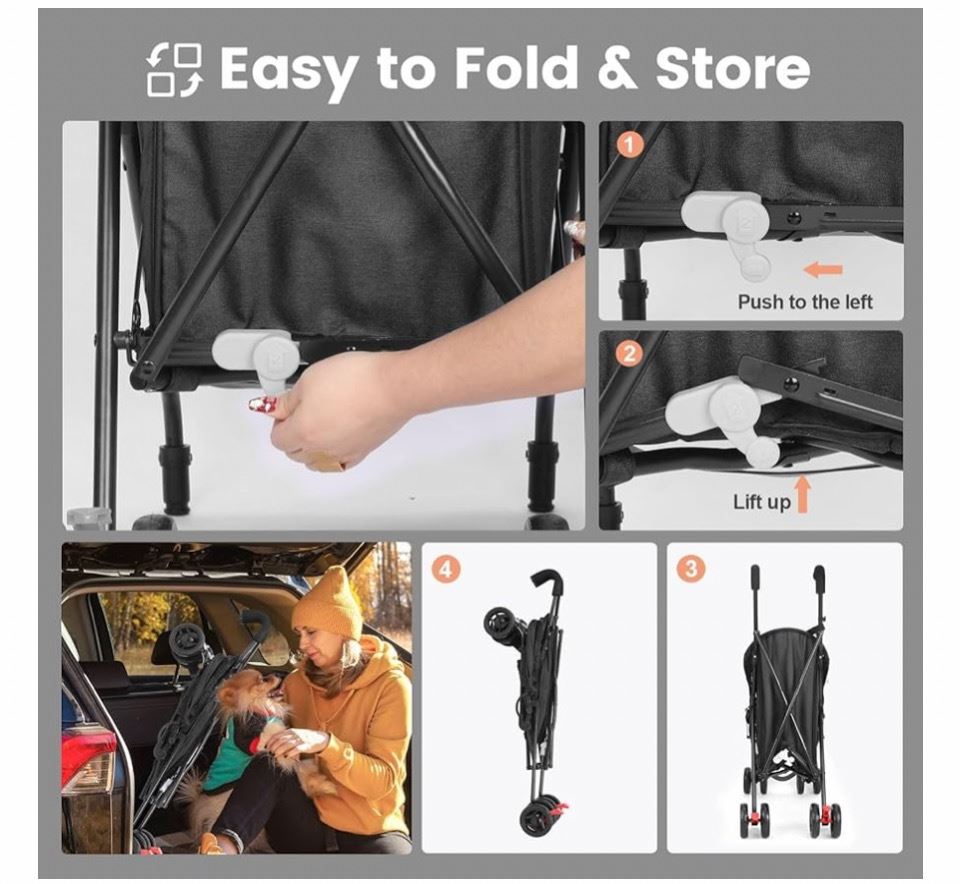 Easy to Fold & Store

1

Push to the left

2

Lift up

4

3