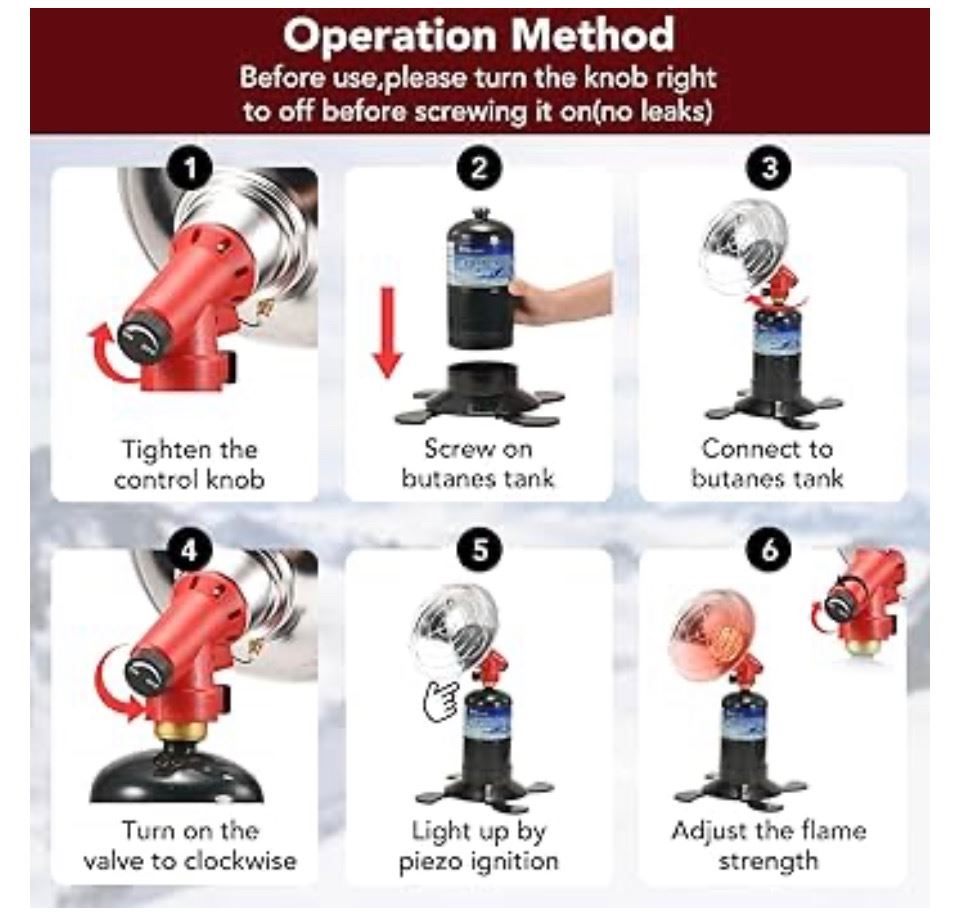 Operation Method
Before use,please turn the knob right to off before screwing it on(no leaks)

1
Tighten the control knob

2
Screw on butanes tank

3
Connect to butanes tank

4
Turn on the valve to clockwise

5
Light up by piezo ignition

6
Adjust the flame strength