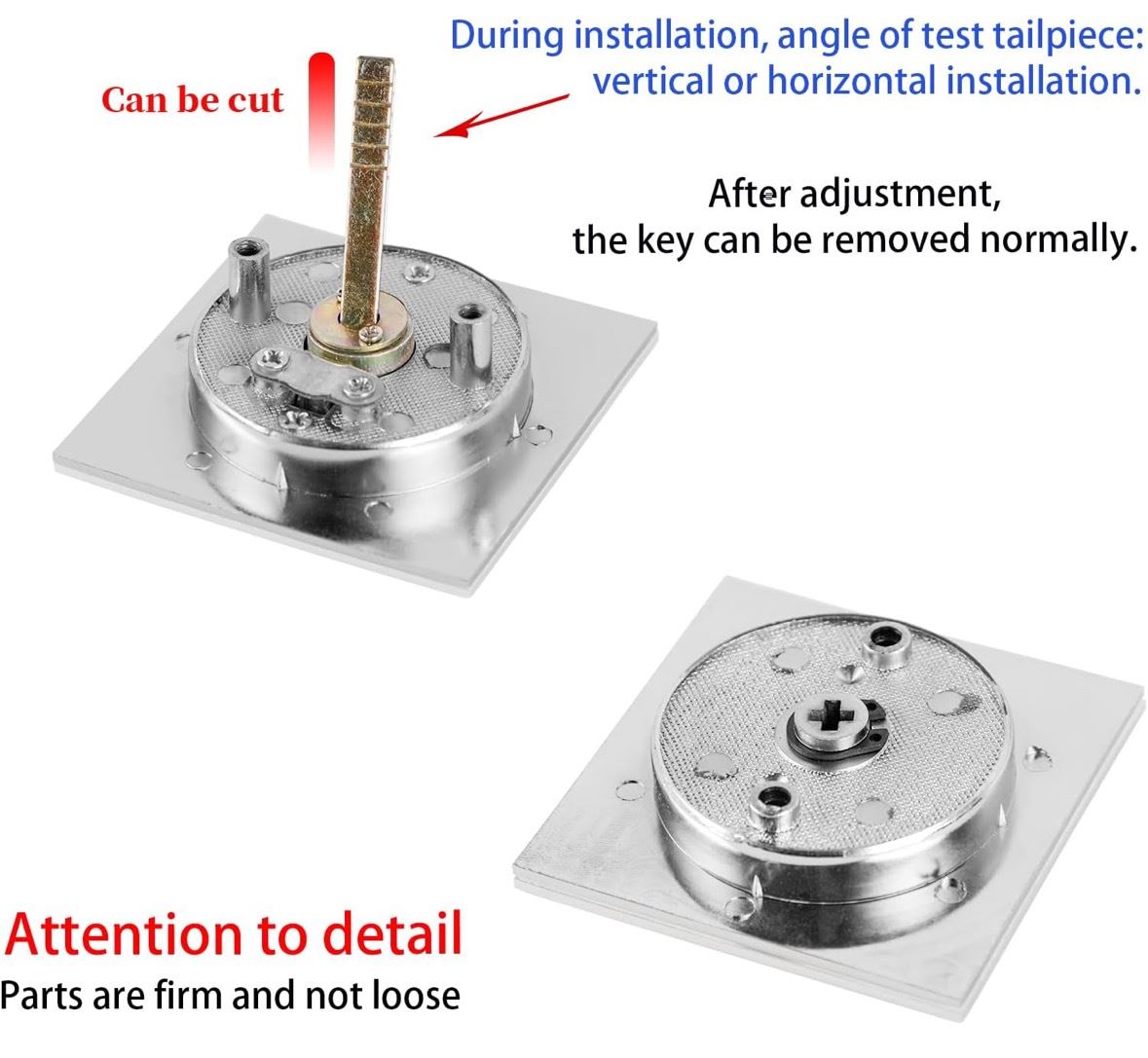 During installation, angle of test tailpiece: vertical or horizontal installation.

Can be cut

After adjustment, the key can be removed normally.

Attention to detail
Parts are firm and not loose