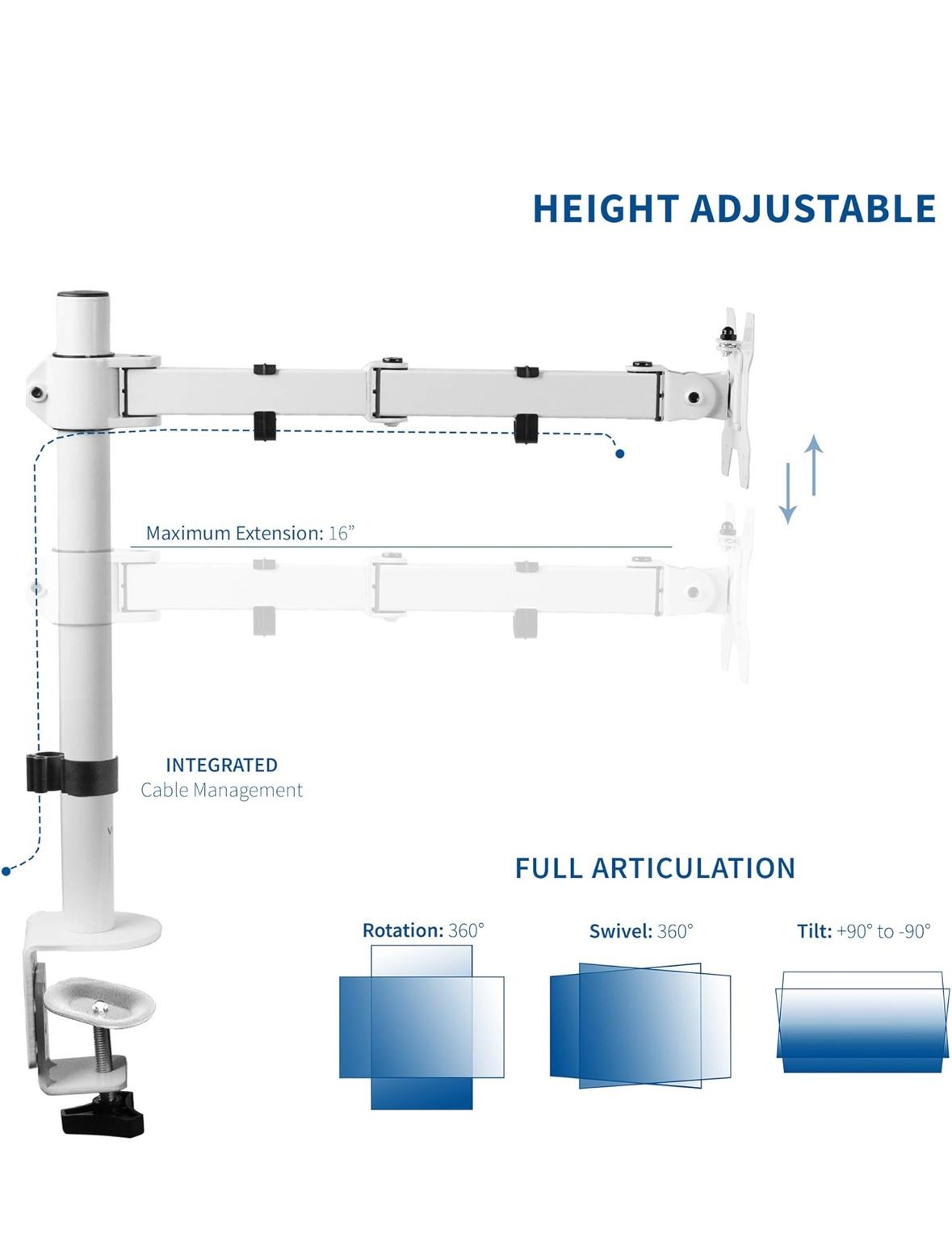 HEIGHT ADJUSTABLE

Maximum Extension: 16”

INTEGRATED
Cable Management

FULL ARTICULATION

Rotation: 360°

Swivel: 360°

Tilt: +90° to -90°