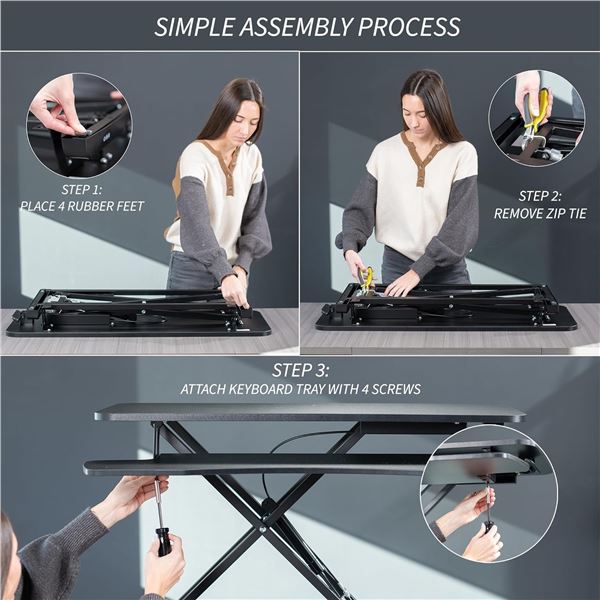 SIMPLE ASSEMBLY PROCESS

STEP 1:
PLACE 4 RUBBER FEET

STEP 2:
REMOVE ZIP TIE

STEP 3:
ATTACH KEYBOARD TRAY WITH 4 SCREWS