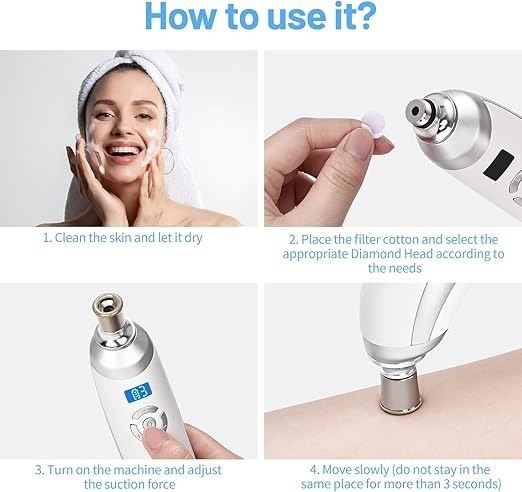 How to use it?

1. Clean the skin and let it dry

2. Place the filter cotton and select the appropriate Diamond Head according to the needs

03

3. Turn on the machine and adjust the suction force

4. Move slowly (do not stay in the same place for more than 3 seconds)