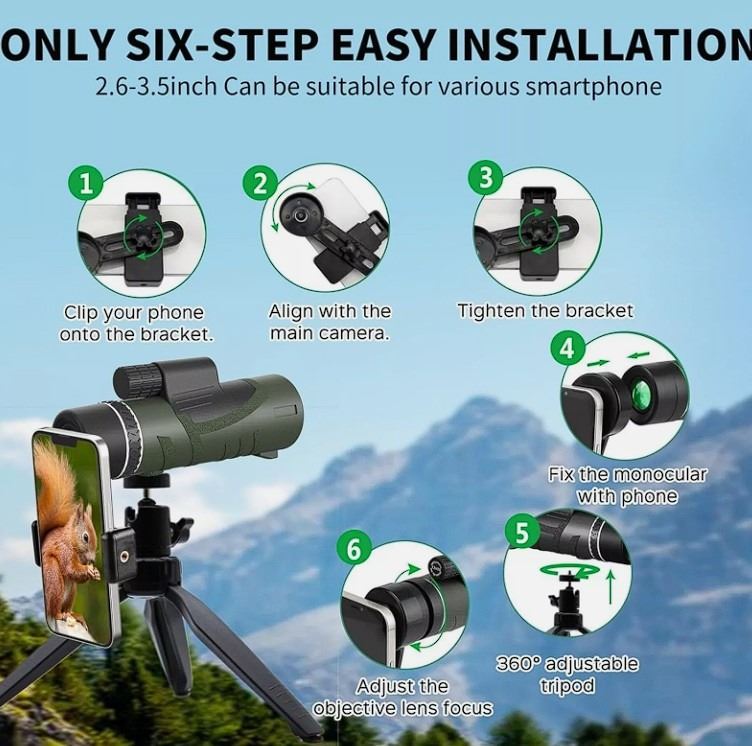 ONLY SIX-STEP EASY INSTALLATION

2.6-3.5inch Can be suitable for various smartphone

1

Clip your phone onto the bracket.

2

Align with the main camera.

3

Tighten the bracket

4

Fix the monocular with phone

5

360° adjustable tripod

6

Adjust the objective lens focus