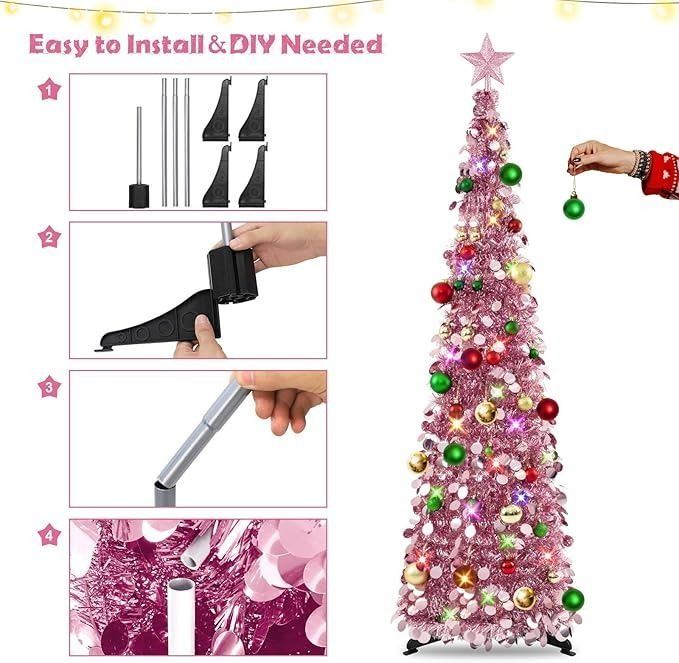 Easy to Install & DIY Needed

1

2

3

4