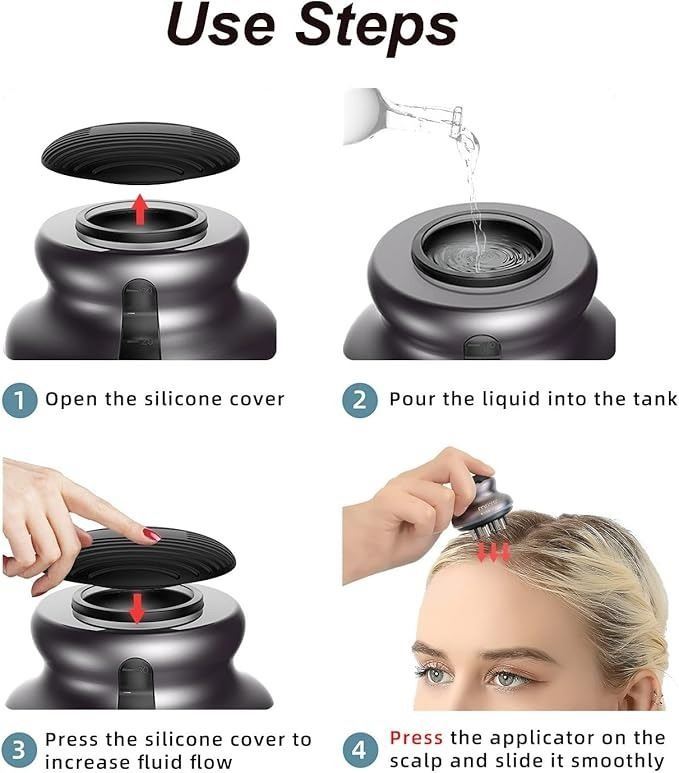 Use Steps

1 Open the silicone cover

2 Pour the liquid into the tank

3 Press the silicone cover to increase fluid flow

4 Press the applicator on the scalp and slide it smoothly