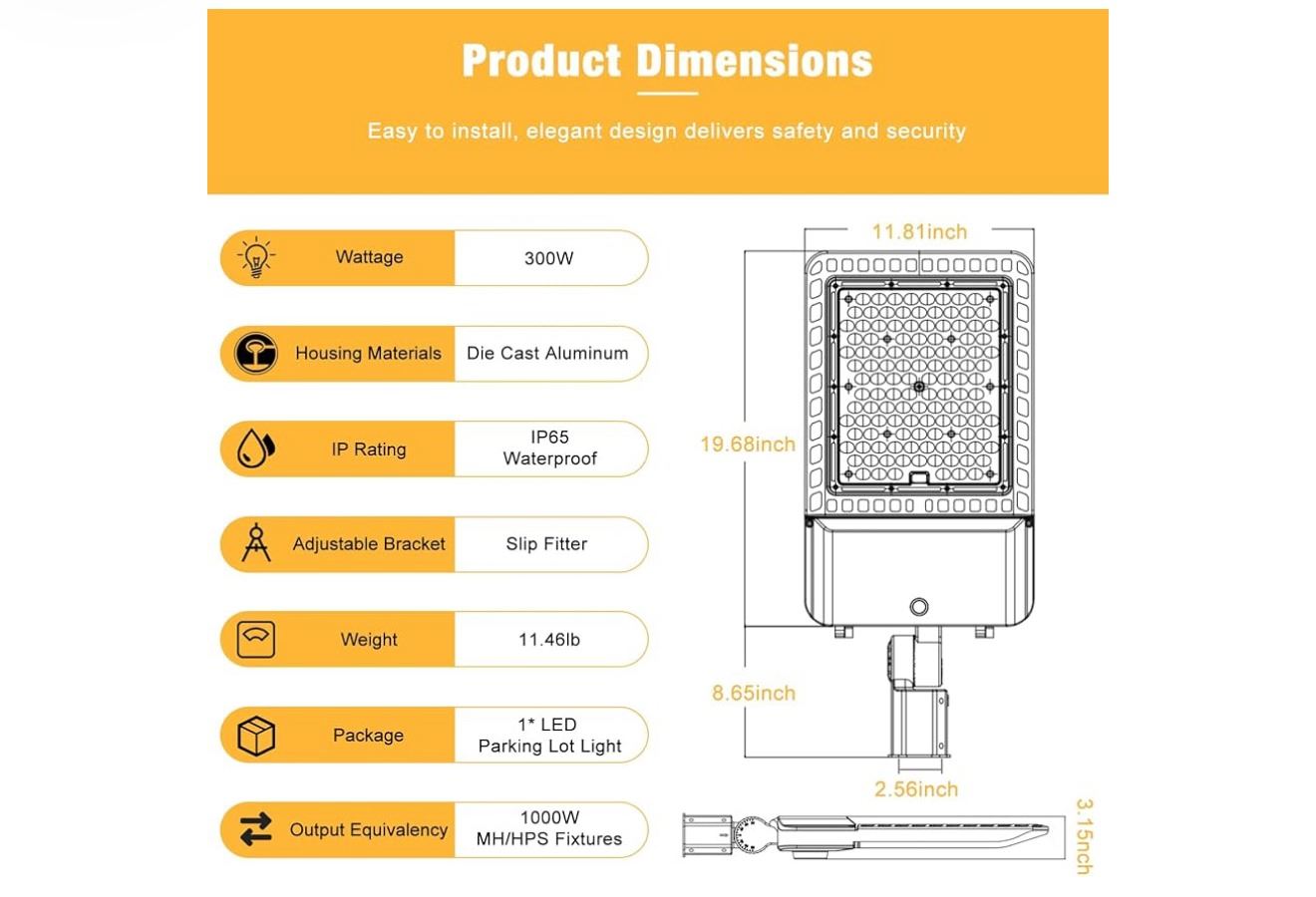 Product Dimensions

Easy to install, elegant design delivers safety and security

| Wattage | 300W |
|---|---|
| Housing Materials | Die Cast Aluminum |
| IP Rating | IP65 Waterproof |
| Adjustable Bracket | Slip Fitter |
| Weight | 11.46lb |
| Package | 1* LED Parking Lot Light |
| Output Equivalency | 1000W MH/HPS Fixtures |

11.81inch

19.68inch

8.65inch

2.56inch

3.15inch