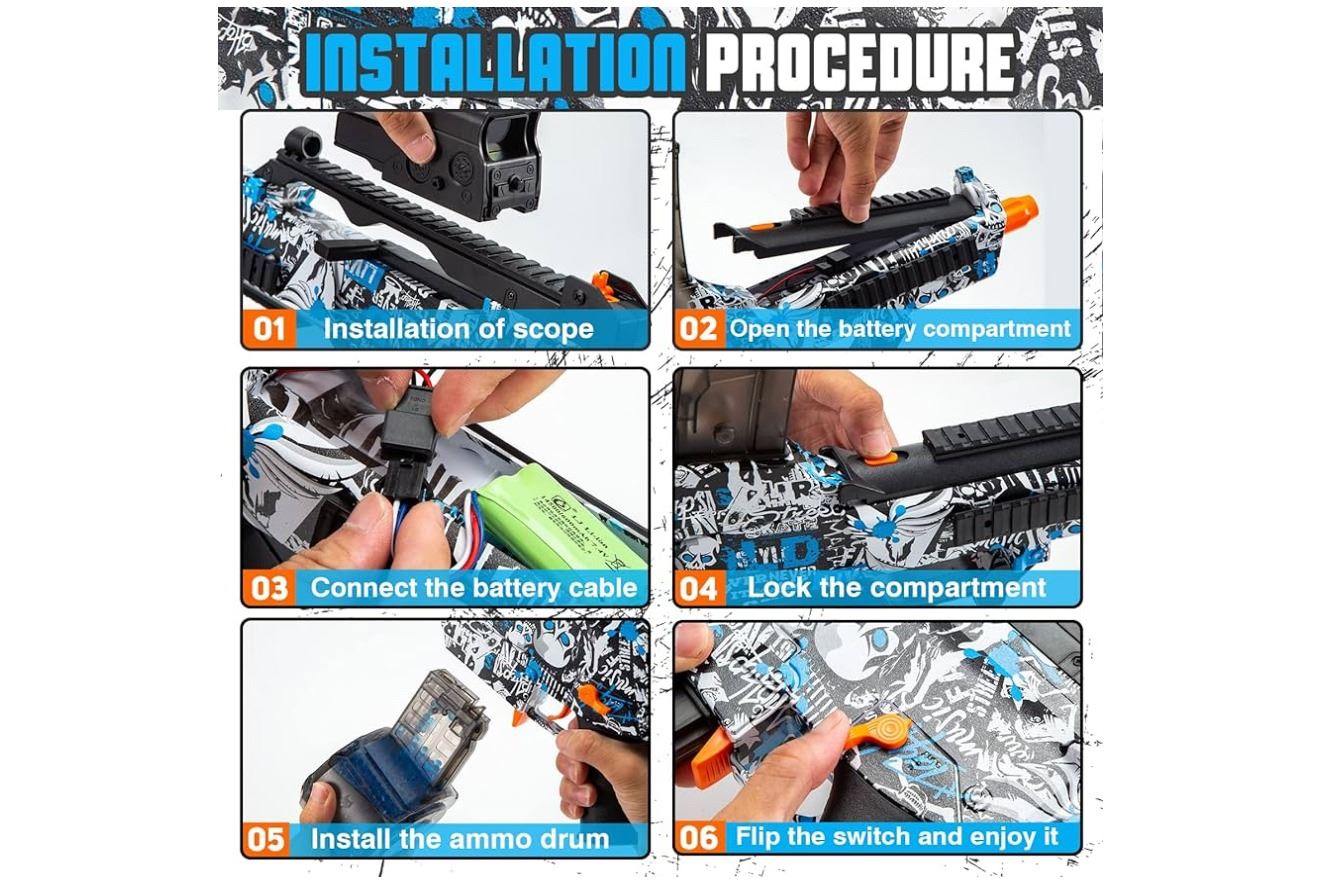 INSTALLATION PROCEDURE

01 Installation of scope

02 Open the battery compartment

03 Connect the battery cable

04 Lock the compartment

05 Install the ammo drum

06 Flip the switch and enjoy it