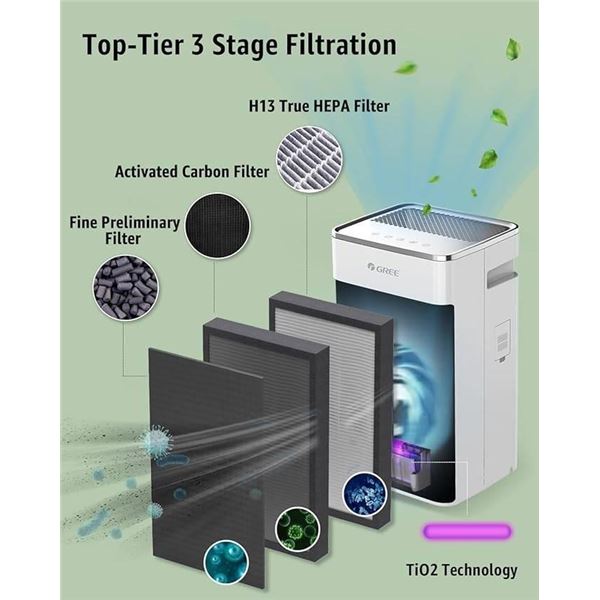 Top-Tier 3 Stage Filtration

H13 True HEPA Filter

Activated Carbon Filter

Fine Preliminary Filter

GREE

TiO2 Technology