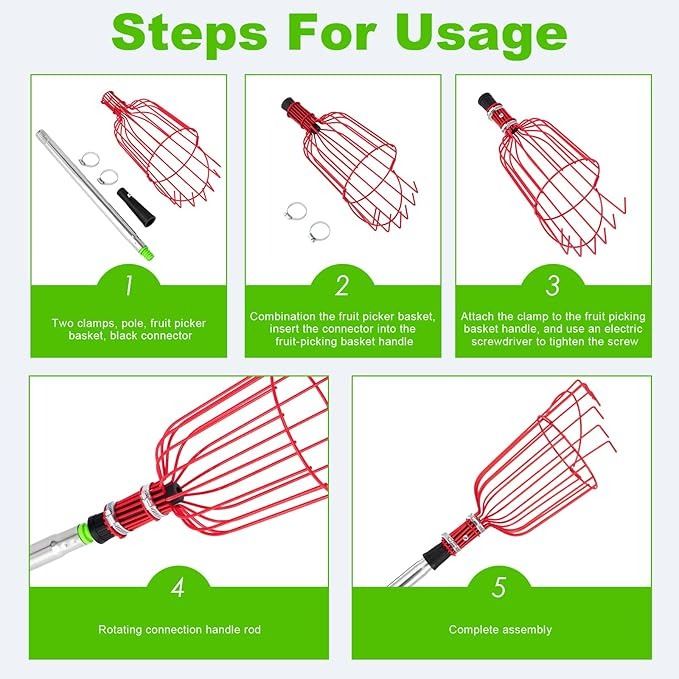 Steps For Usage

1

Two clamps, pole, fruit picker basket, black connector

2

Combination the fruit picker basket, insert the connector into the fruit-picking basket handle

3

Attach the clamp to the fruit picking basket handle, and use an electric screwdriver to tighten the screw

4

Rotating connection handle rod

5

Complete assembly