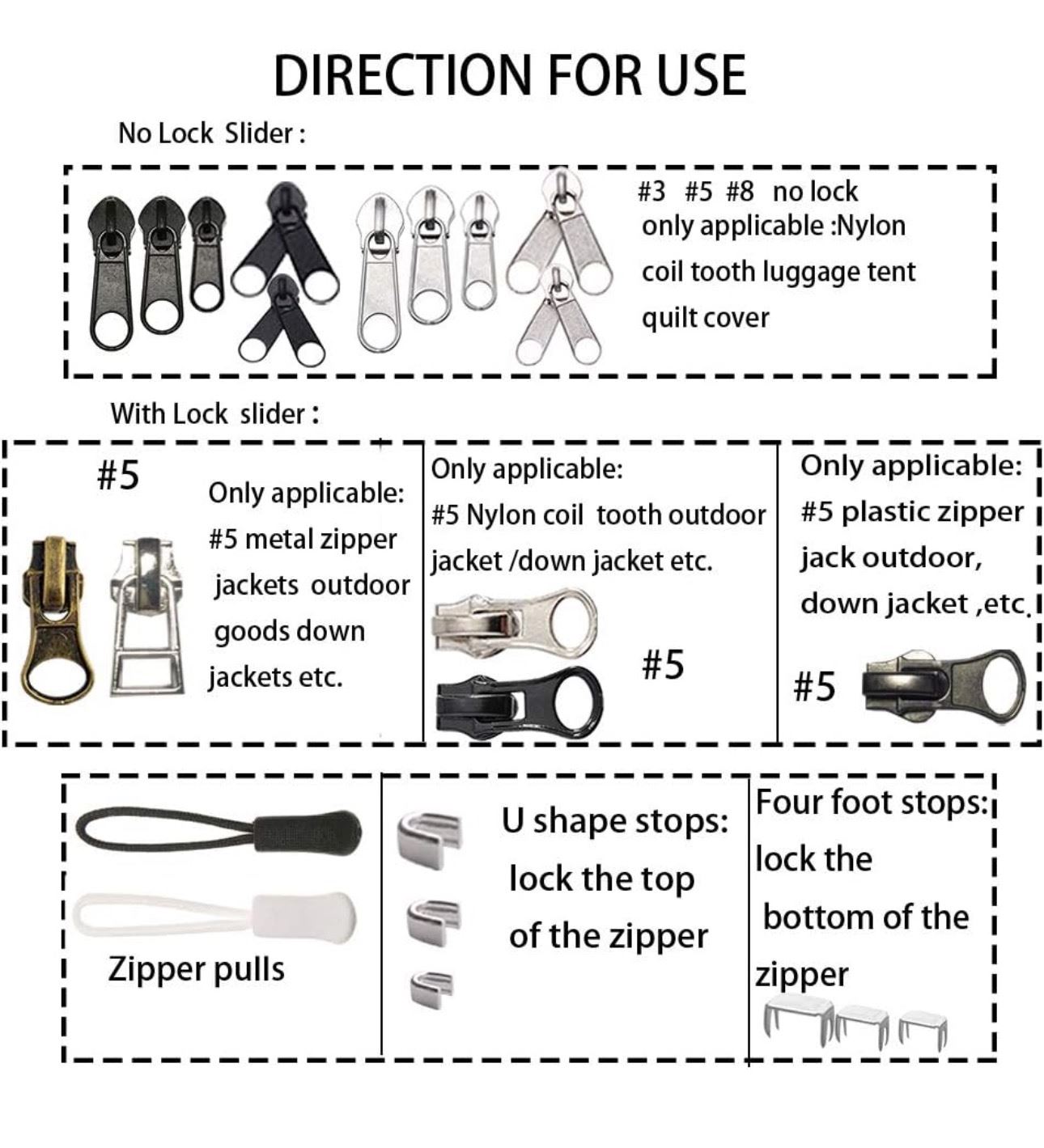 DIRECTION FOR USE

No Lock Slider :

#3 #5 #8 no lock
only applicable :Nylon coil tooth luggage tent quilt cover

With Lock slider :

#5

Only applicable: #5 metal zipper jackets outdoor goods down jackets etc.

Only applicable: #5 Nylon coil tooth outdoor jacket /down jacket etc.

#5

Only applicable: #5 plastic zipper jack outdoor, down jacket ,etc.

#5

Zipper pulls

U shape stops: lock the top of the zipper

Four foot stops: lock the bottom of the zipper