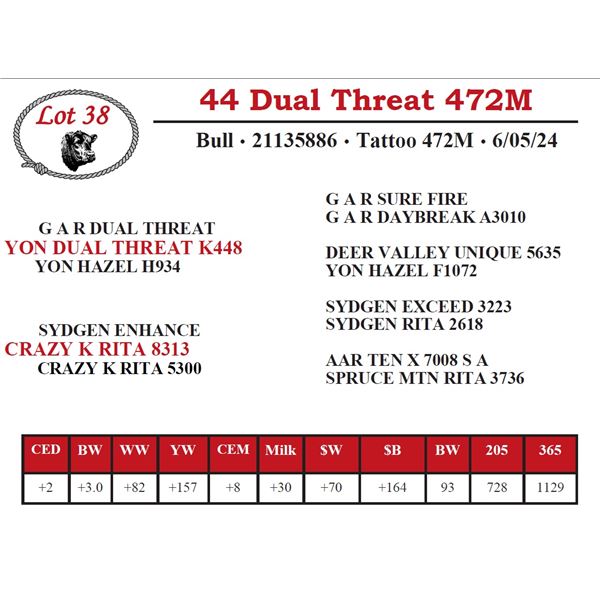 Lot 38

44 Dual Threat 472M

Bull • 21135886 • Tattoo 472M • 6/05/24

G A R DUAL THREAT
YON DUAL THREAT K448
YON HAZEL H934

SYDGEN ENHANCE
CRAZY K RITA 8313
CRAZY K RITA 5300

G A R SURE FIRE
G A R DAYBREAK A3010

DEER VALLEY UNIQUE 5635
YON HAZEL F1072

SYDGEN EXCEED 3223
SYDGEN RITA 2618

AAR TEN X 7008 S A
SPRUCE MTN RITA 3736

| CED | BW | WW | YW | CEM | Milk | $W | $B | BW | 205 | 365 |
|---|---|---|---|---|---|---|---|---|---|---|
| +2 | +3.0 | +82 | +157 | +8 | +30 | +70 | +164 | 93 | 728 | 1129 |