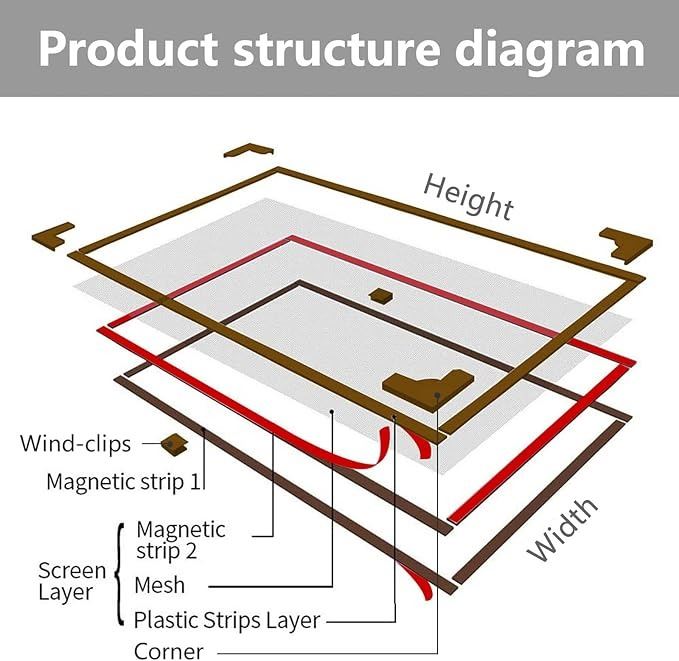 Product structure diagram

Height

Width

Wind-clips

Magnetic strip 1

Screen Layer

Magnetic strip 2

Mesh

Plastic Strips Layer

Corner