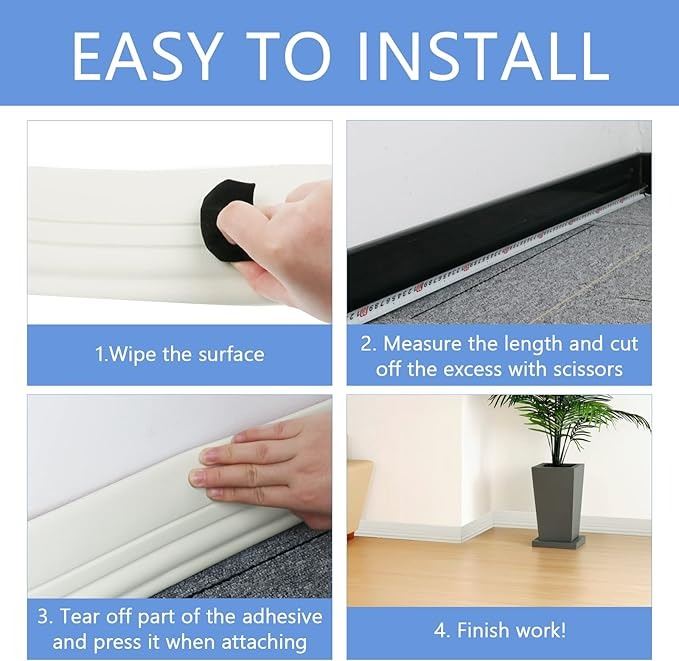 EASY TO INSTALL

1.Wipe the surface

2. Measure the length and cut off the excess with scissors

3. Tear off part of the adhesive and press it when attaching

4. Finish work!