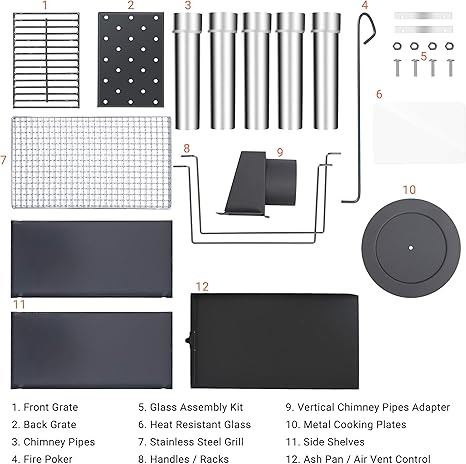 1 2 3 4 5 6 7 8 9 10 11 12

1. Front Grate
2. Back Grate
3. Chimney Pipes
4. Fire Poker

5. Glass Assembly Kit
6. Heat Resistant Glass
7. Stainless Steel Grill
8. Handles / Racks

9. Vertical Chimney Pipes Adapter
10. Metal Cooking Plates
11. Side Shelves
12. Ash Pan / Air Vent Control