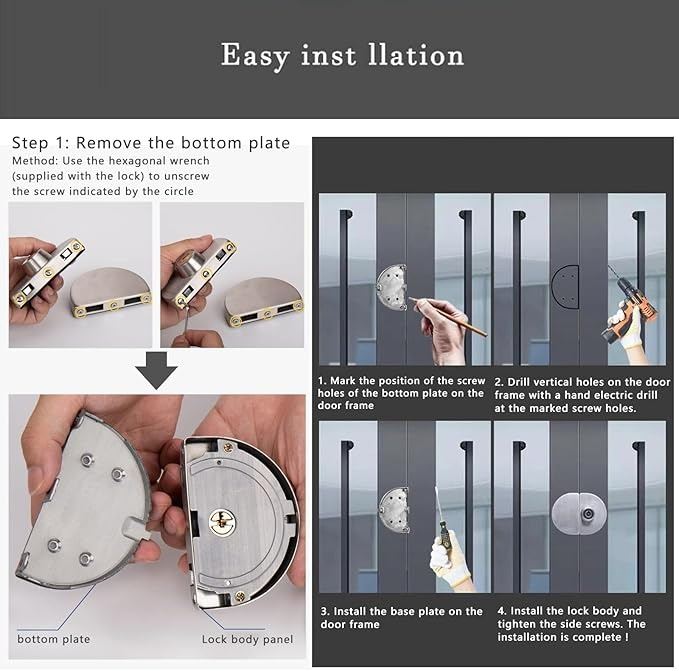 Easy inst llation

Step 1: Remove the bottom plate
Method: Use the hexagonal wrench (supplied with the lock) to unscrew the screw indicated by the circle

bottom plate

Lock body panel

1. Mark the position of the screw holes of the bottom plate on the door frame

2. Drill vertical holes on the door frame with a hand electric drill at the marked screw holes.

3. Install the base plate on the door frame

4. Install the lock body and tighten the side screws. The installation is complete !