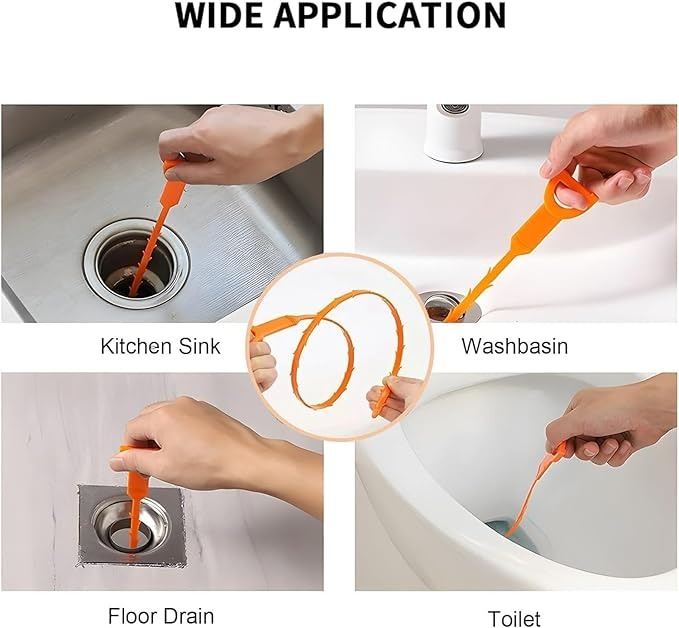 WIDE APPLICATION

Kitchen Sink

Washbasin

Floor Drain

Toilet