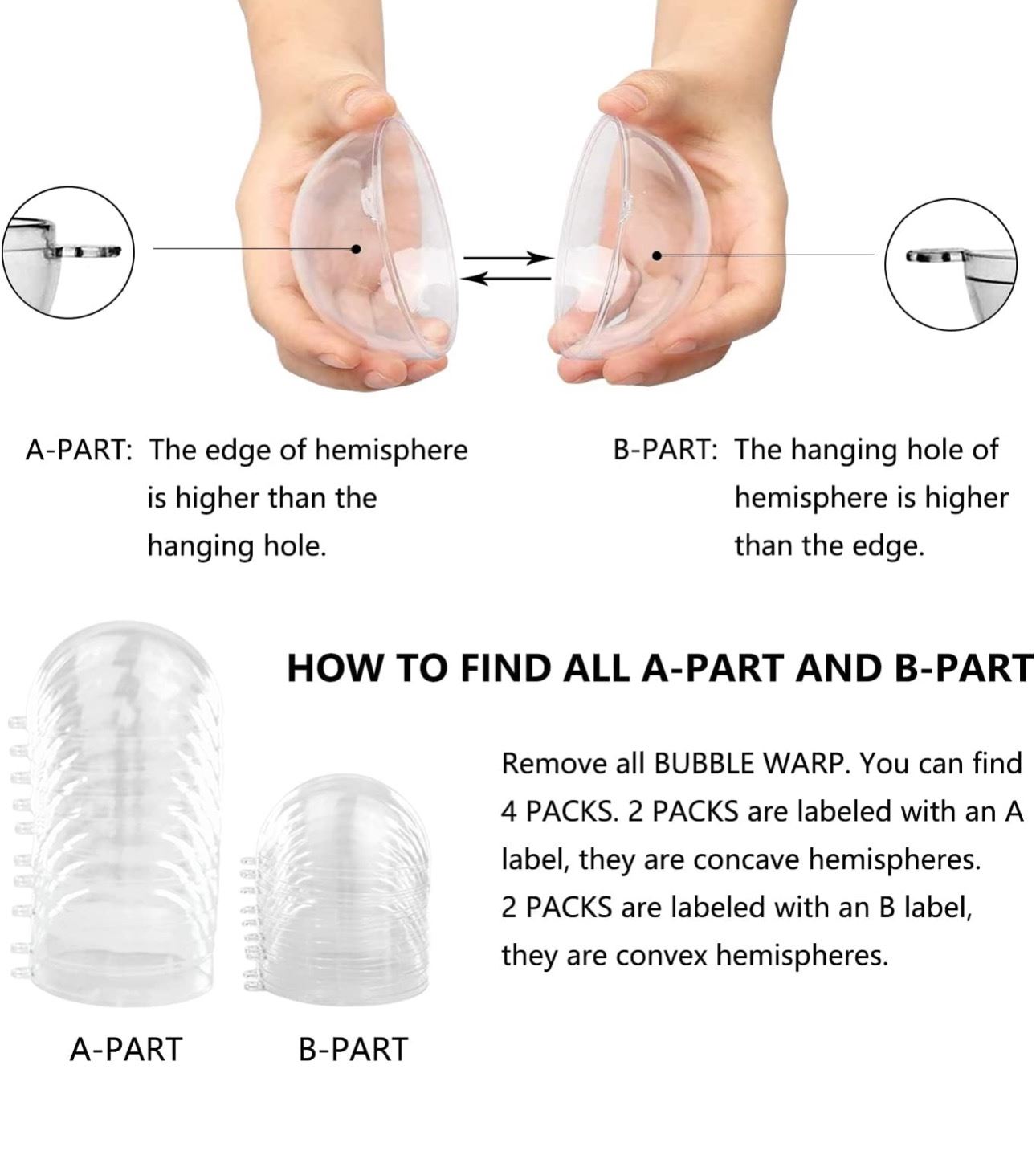 A-PART: The edge of hemisphere is higher than the hanging hole.

B-PART: The hanging hole of hemisphere is higher than the edge.

HOW TO FIND ALL A-PART AND B-PART

Remove all BUBBLE WARP. You can find 4 PACKS. 2 PACKS are labeled with an A label, they are concave hemispheres. 2 PACKS are labeled with an B label, they are convex hemispheres.

A-PART

B-PART