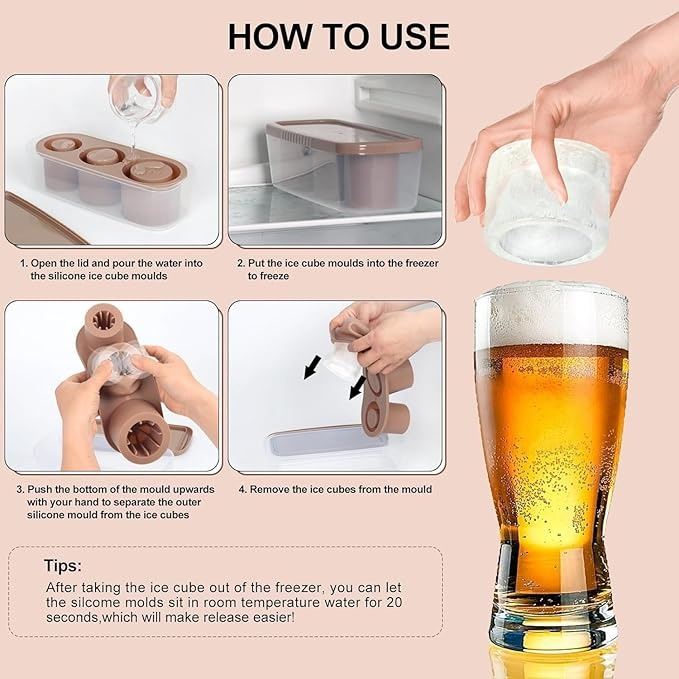 HOW TO USE

1. Open the lid and pour the water into the silicone ice cube moulds

2. Put the ice cube moulds into the freezer to freeze

3. Push the bottom of the mould upwards with your hand to separate the outer silicone mould from the ice cubes

4. Remove the ice cubes from the mould

Tips:
After taking the ice cube out of the freezer, you can let the silcome molds sit in room temperature water for 20 seconds,which will make release easier!