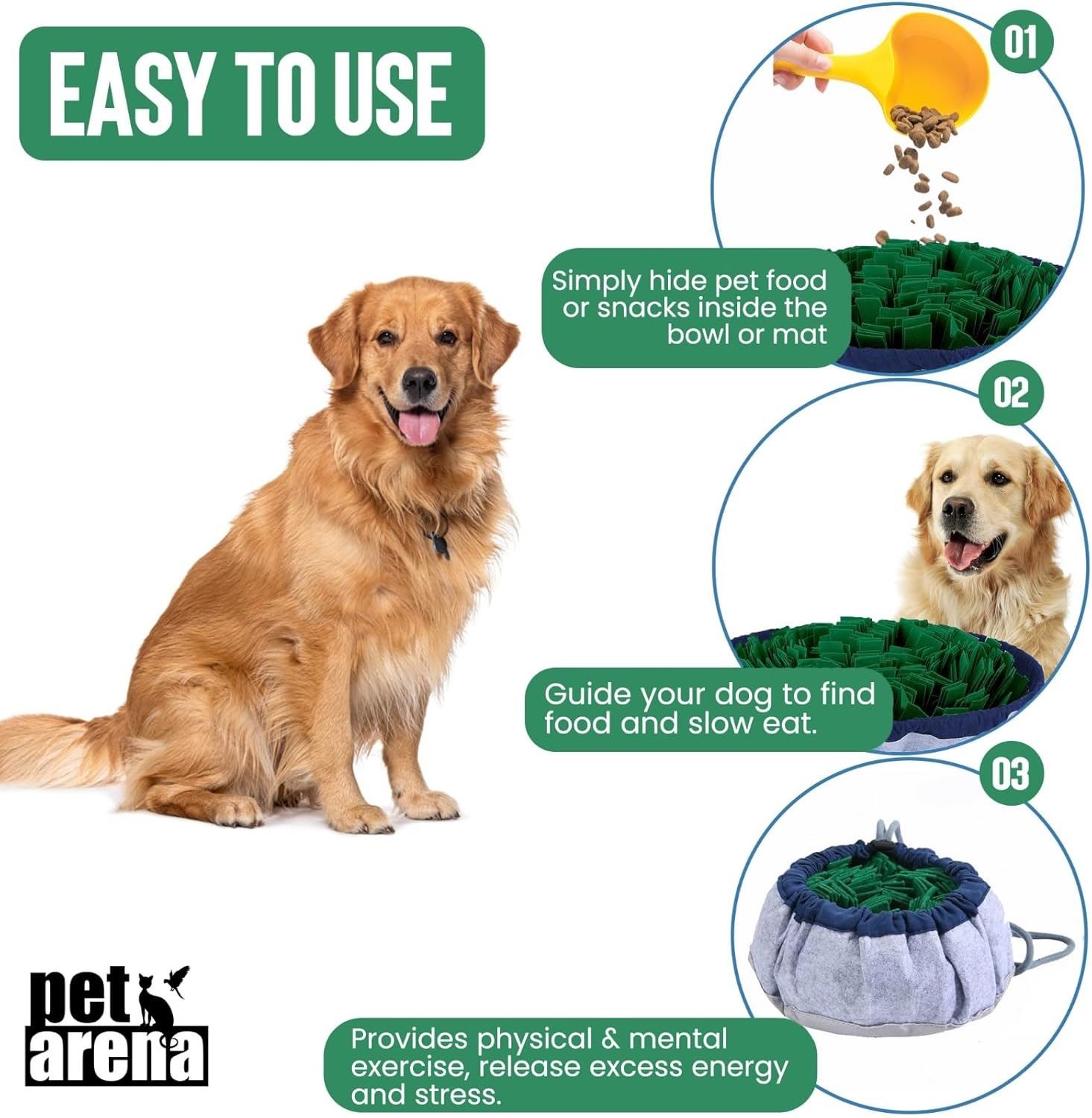 EASY TO USE

01

Simply hide pet food or snacks inside the bowl or mat

02

Guide your dog to find food and slow eat.

03

Provides physical & mental exercise, release excess energy and stress.

pet arena